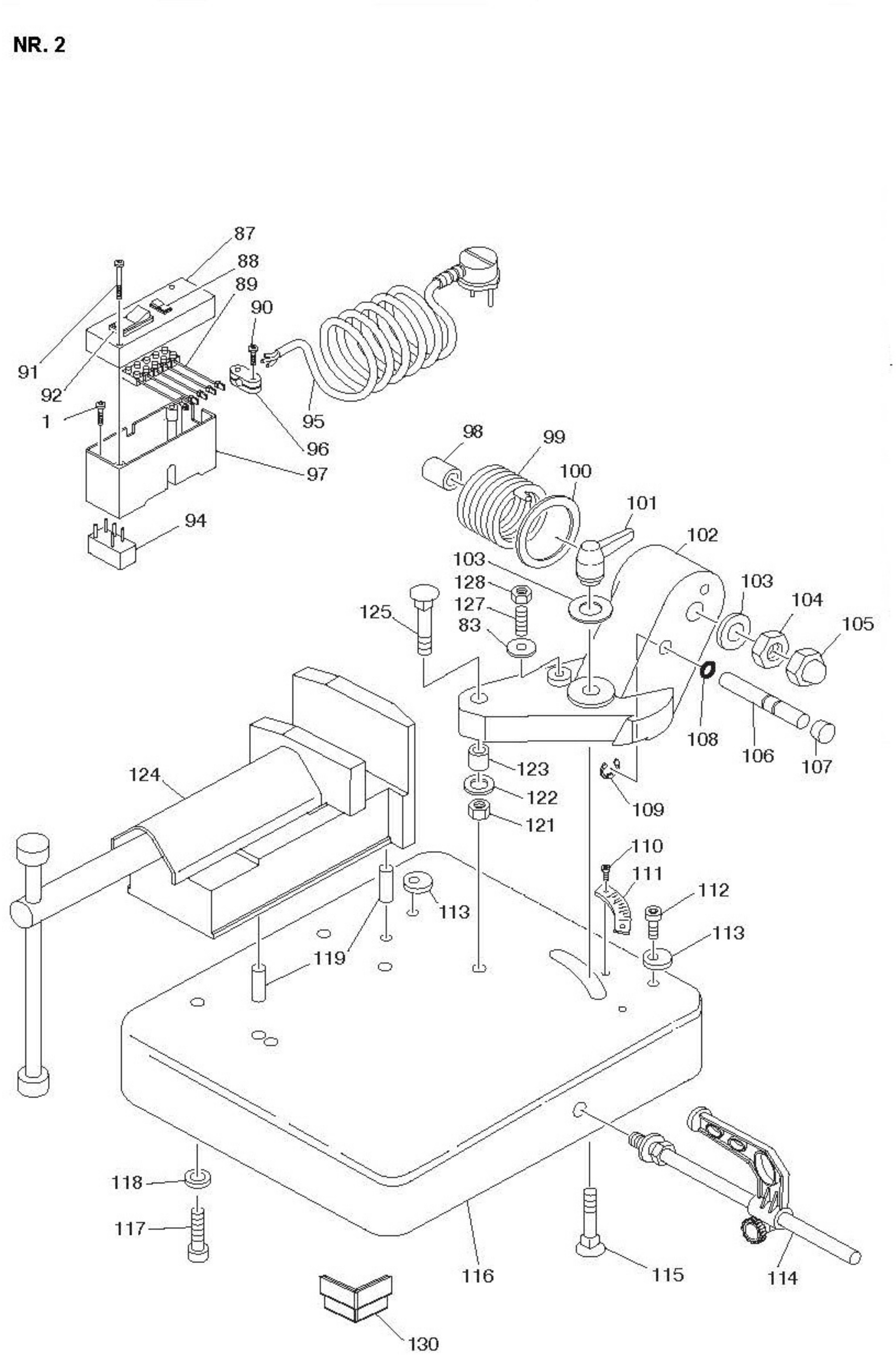 NR. 2

87
88
89
90
91
92
1
95
96
97
94
98
99
100
101
102
103
128
127
83
125
103
104
105
108
106
107
124
123
122
121
109
110
111
112
113
113
119
118
117
116
115
114
130