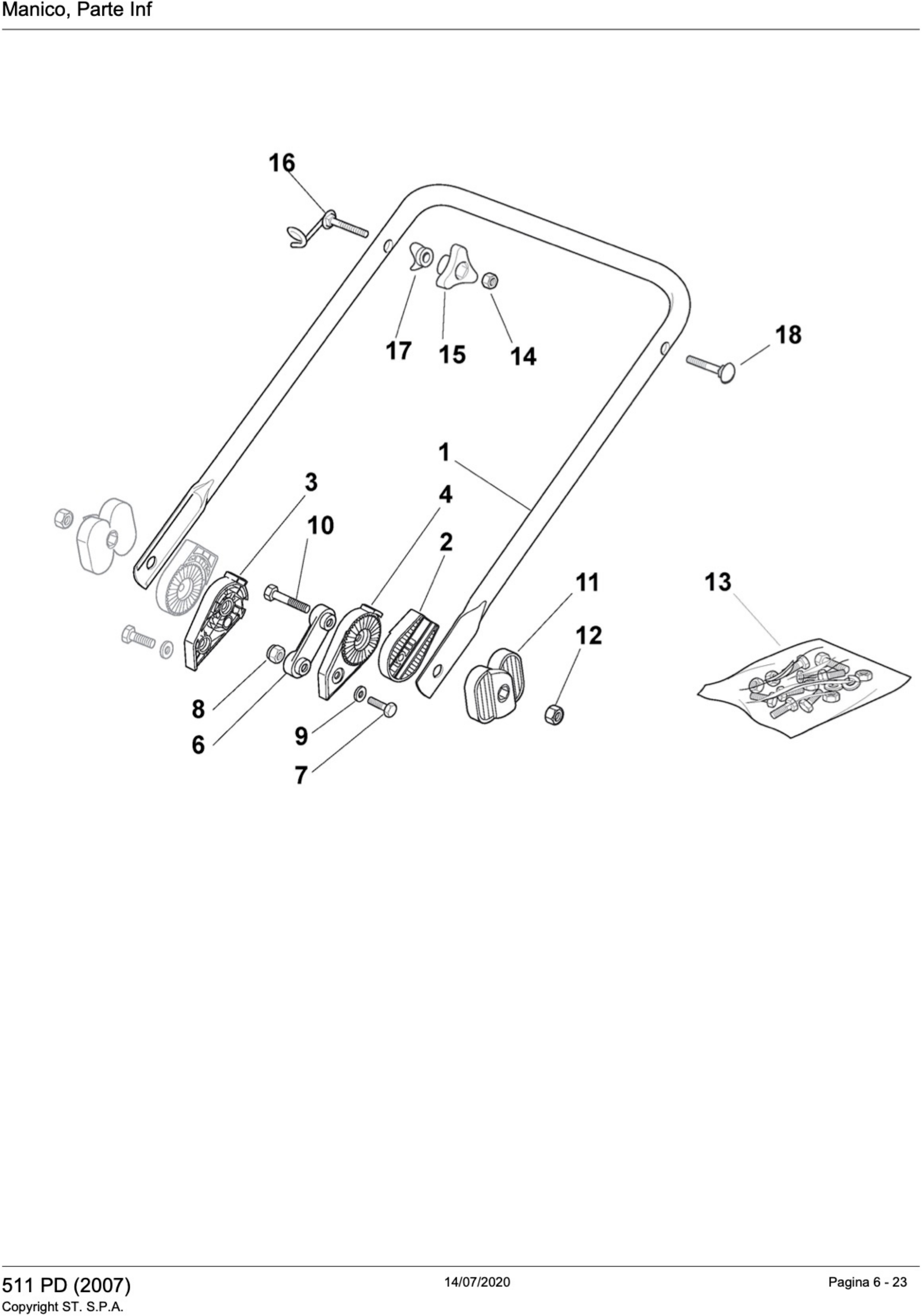 Manico, Parte Inf

16
17
15
14
18
1
3
4
10
2
11
13
12
8
6
9
7

511 PD (2007)
Copyright ST. S.P.A.
14/07/2020
Pagina 6 - 23