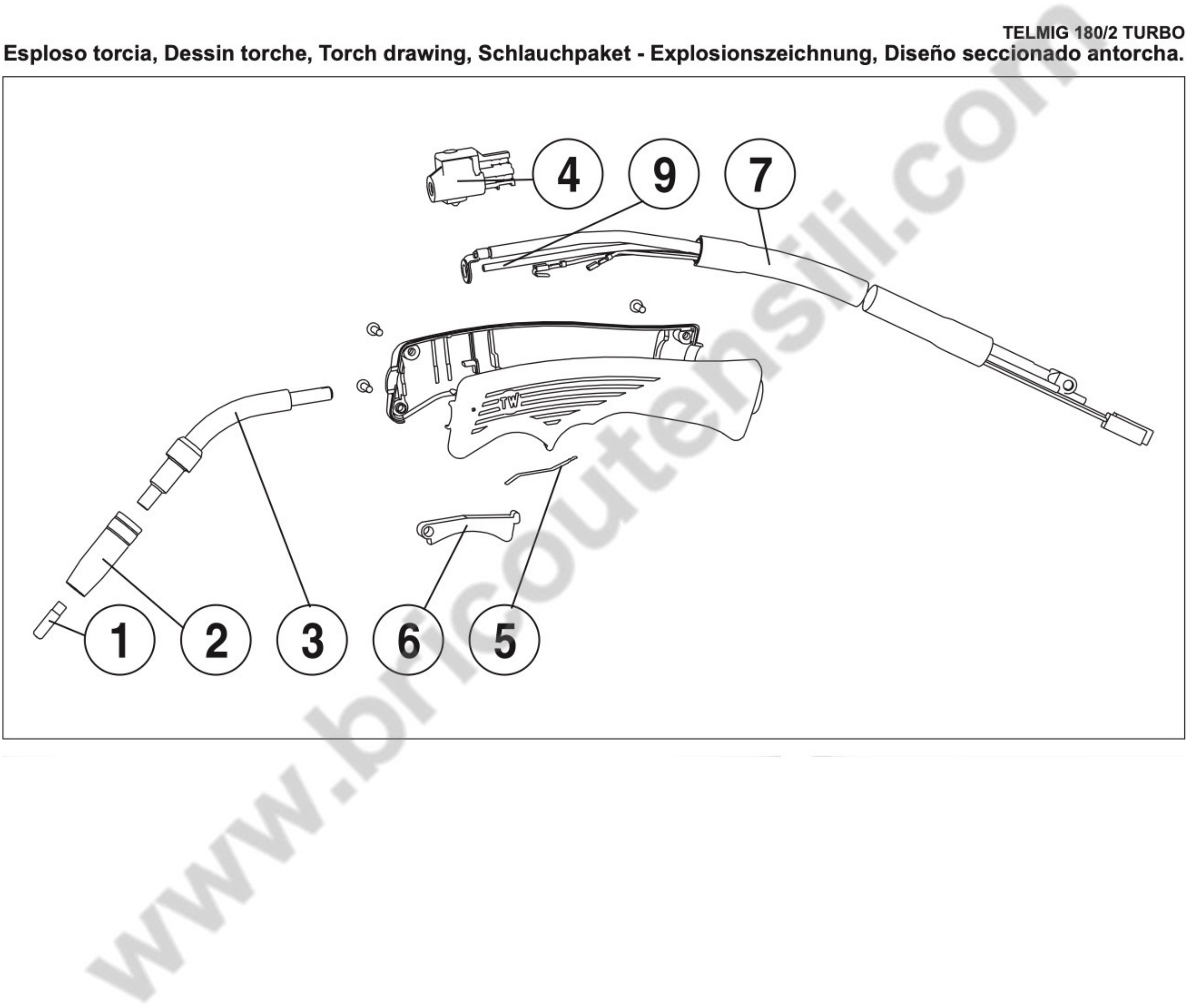 TELMIG 180/2 TURBO
Esploso torcia, Dessin torche, Torch drawing, Schlauchpaket - Explosionszeichnung, Diseño seccionado antorcha.

4 9 7

TW

1 2 3 6 5

www.bricoutensili.com