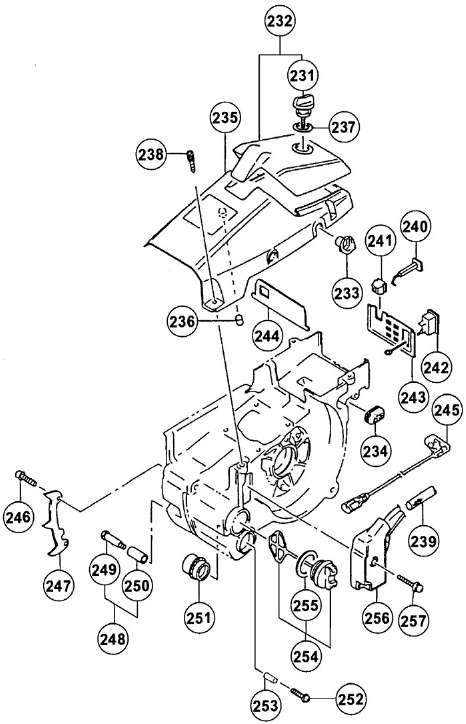 232
231
235
237
238
240
241
233
236
244
242
243
245
234
246
239
247
249
250
251
255
256
257
248
254
253
252