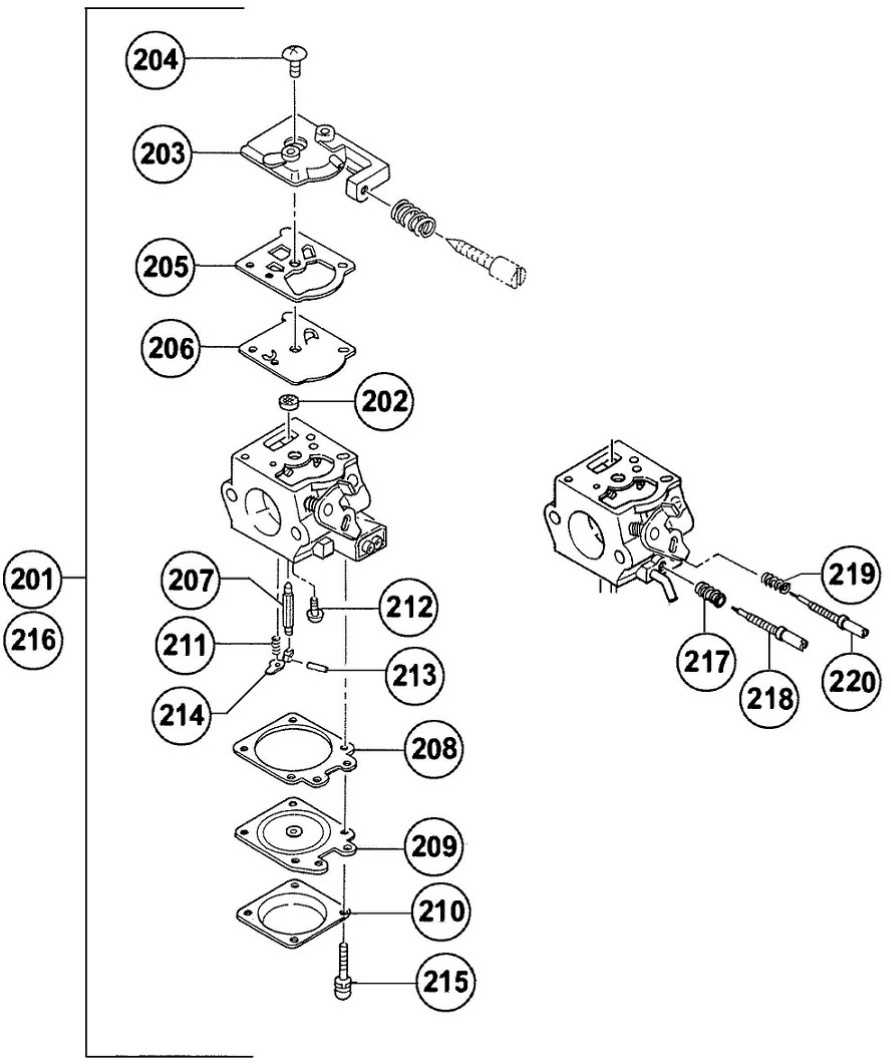 204
203
205
206
202
201
216
207
212
211
213
214
208
209
210
215
219
217
218
220