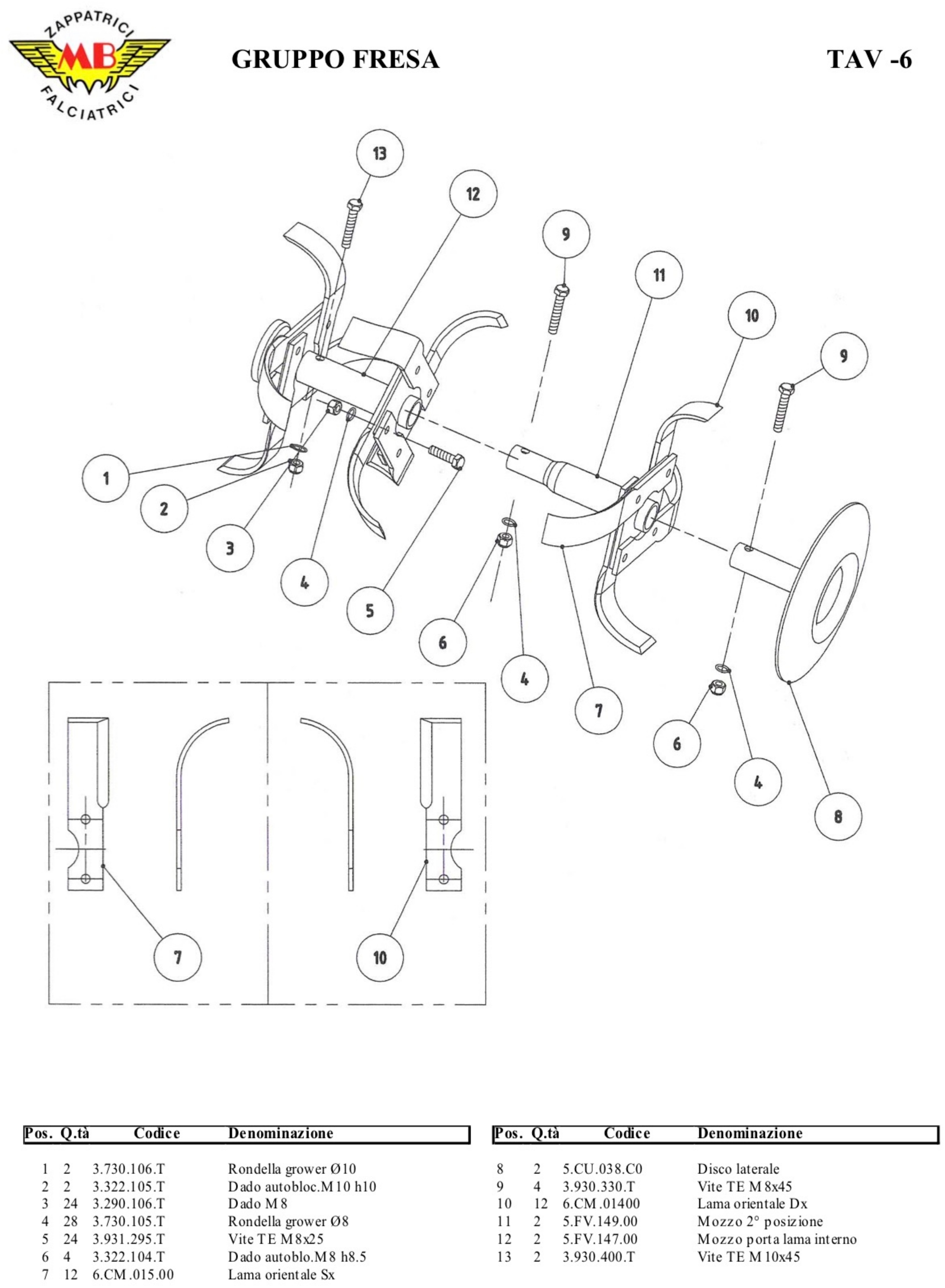 ZAPPATRICI MB FALCIATRICI

GRUPPO FRESA

TAV -6

13
12
9
11
10
9
1
2
3
4
5
6
4
7
6
4
8
7
10

| Pos. | Q.tà | Codice | Denominazione |
|---|---|---|---|
| 1 | 2 | 3.730.106.T | Rondella grower Ø10 |
| 2 | 2 | 3.322.105.T | Dado autobloc.M10 h10 |
| 3 | 24 | 3.290.106.T | Dado M8 |
| 4 | 28 | 3.730.105.T | Rondella grower Ø8 |
| 5 | 24 | 3.931.295.T | Vite TE M8x25 |
| 6 | 4 | 3.322.104.T | Dado autoblo.M8 h8.5 |
| 7 | 12 | 6.CM.015.00 | Lama orientale Sx |

| Pos. | Q.tà | Codice | Denominazione |
|---|---|---|---|
| 8 | 2 | 5.CU.038.C0 | Disco laterale |
| 9 | 4 | 3.930.330.T | Vite TE M8x45 |
| 10 | 12 | 6.CM.01400 | Lama orientale Dx |
| 11 | 2 | 5.FV.149.00 | Mozzo 2° posizione |
| 12 | 2 | 5.FV.147.00 | Mozzo porta lama interno |
| 13 | 2 | 3.930.400.T | Vite TE M10x45 |