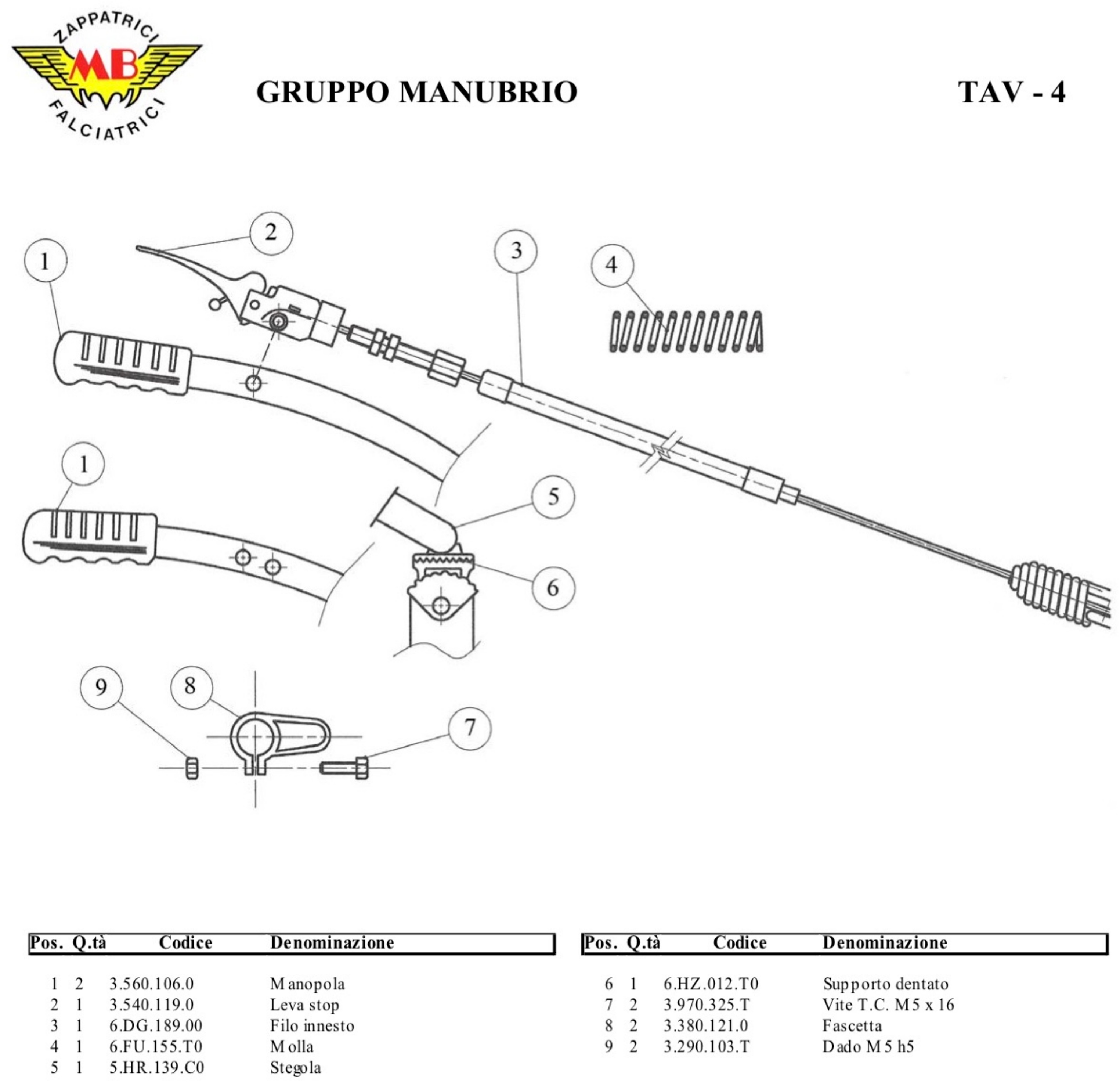 ZAPPATRICI
MB
FALCIATRICI

GRUPPO MANUBRIO

TAV - 4

2
1
3
4
1
5
6
9
8
7

| Pos. | Q.tà | Codice | Denominazione |
|---|---|---|---|
| 1 | 2 | 3.560.106.0 | Manopola |
| 2 | 1 | 3.540.119.0 | Leva stop |
| 3 | 1 | 6.DG.189.00 | Filo innesto |
| 4 | 1 | 6.FU.155.T0 | Molla |
| 5 | 1 | 5.HR.139.C0 | Stegola |

| Pos. | Q.tà | Codice | Denominazione |
|---|---|---|---|
| 6 | 1 | 6.HZ.012.T0 | Supporto dentato |
| 7 | 2 | 3.970.325.T | Vite T.C. M5 x 16 |
| 8 | 2 | 3.380.121.0 | Fascetta |
| 9 | 2 | 3.290.103.T | Dado M5 h5 |