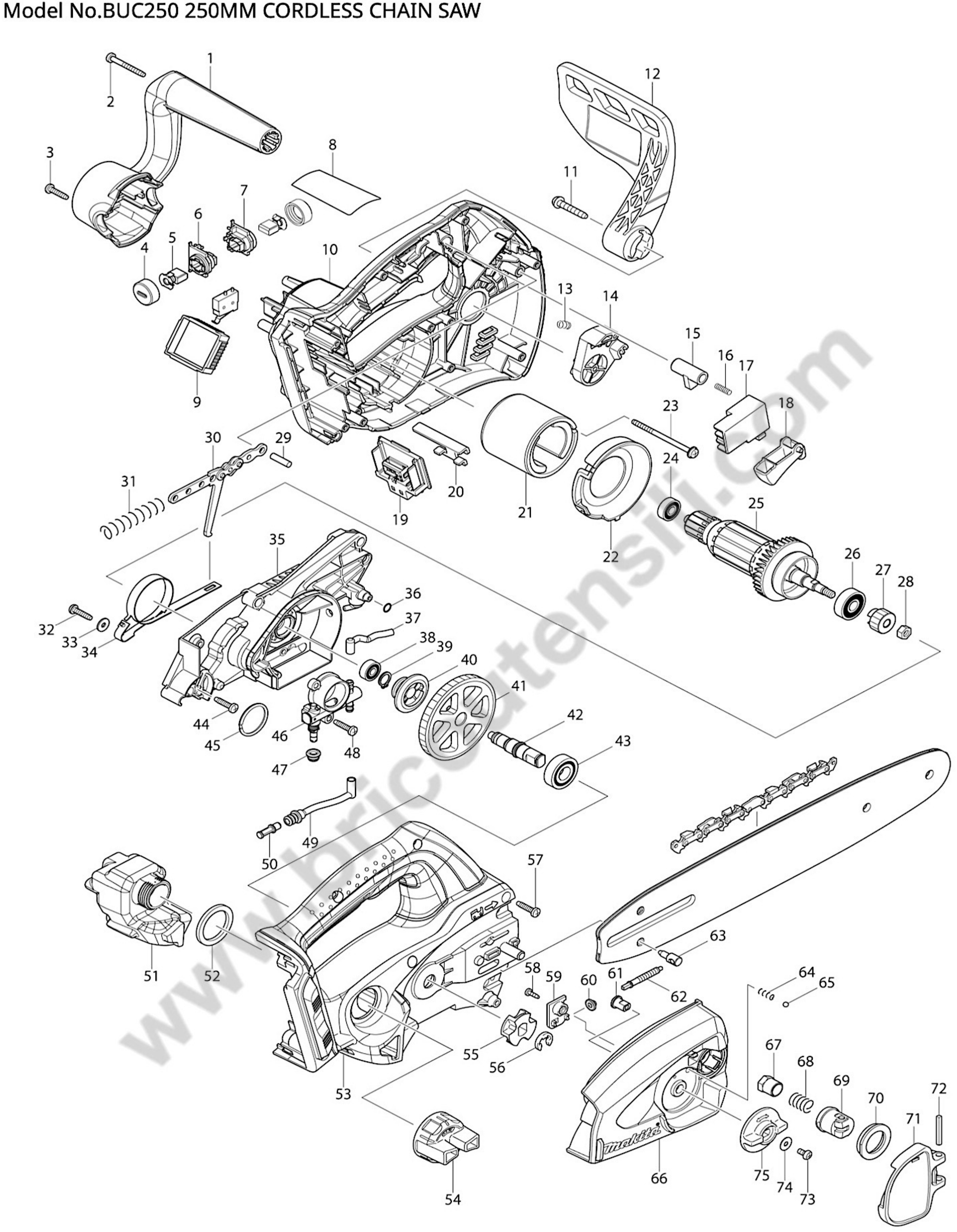 Model No.BUC250 250MM CORDLESS CHAIN SAW

1
2
3
4
5
6
7
8
9
10
11
12
13
14
15
16
17
18
19
20
21
22
23
24
25
26
27
28
29
30
31
32
33
34
35
36
37
38
39
40
41
42
43
44
45
46
47
48
49
50
51
52
53
54
55
56
57
58
59
60
61
62
63
64
65
66
67
68
69
70
71
72
73
74
75

makita

www.bricoutensili.com