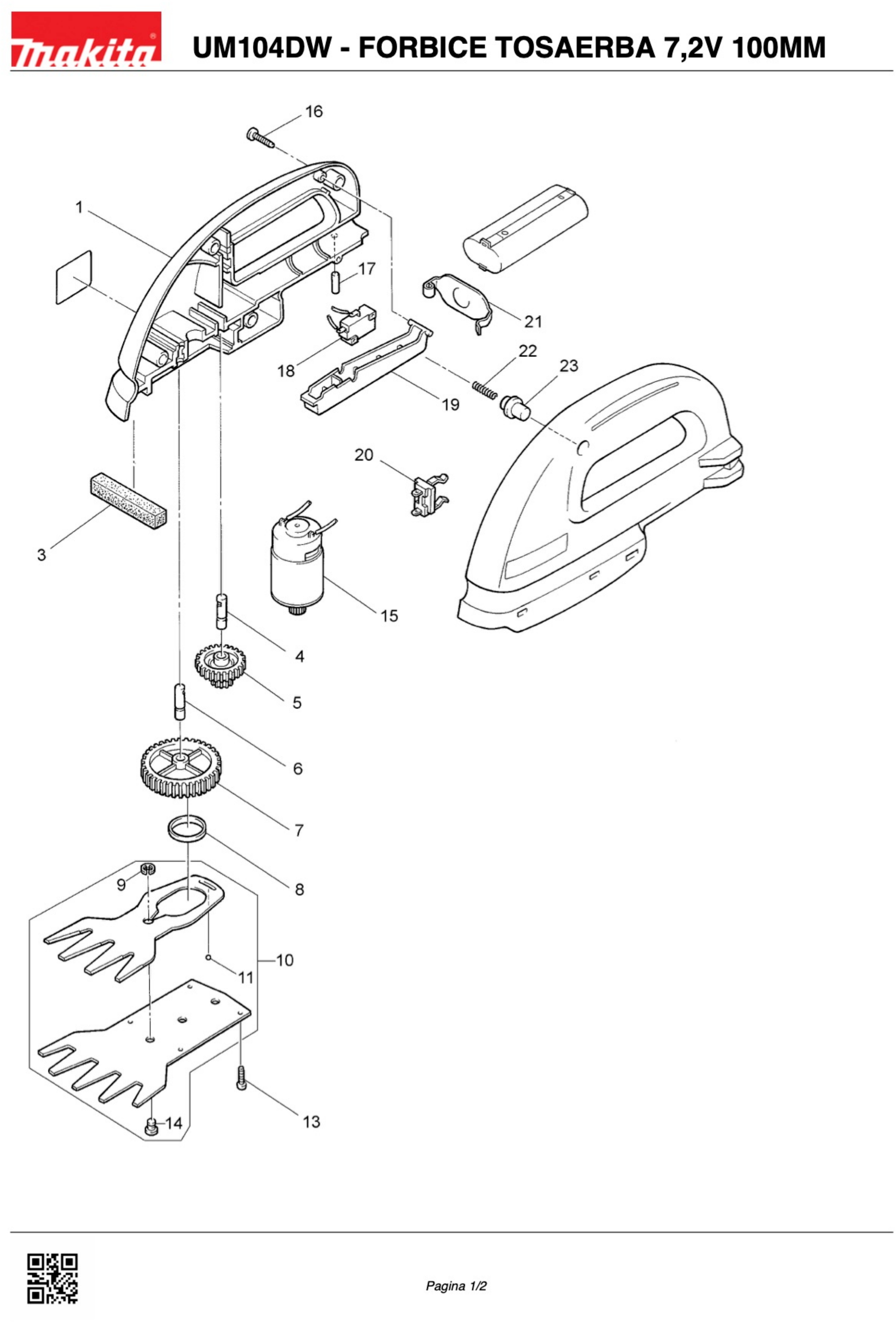 makita

UM104DW - FORBICE TOSAERBA 7,2V 100MM

16
1
17
21
22
23
18
19
20
3
15
4
5
6
7
8
9
10
11
13
14

Pagina 1/2