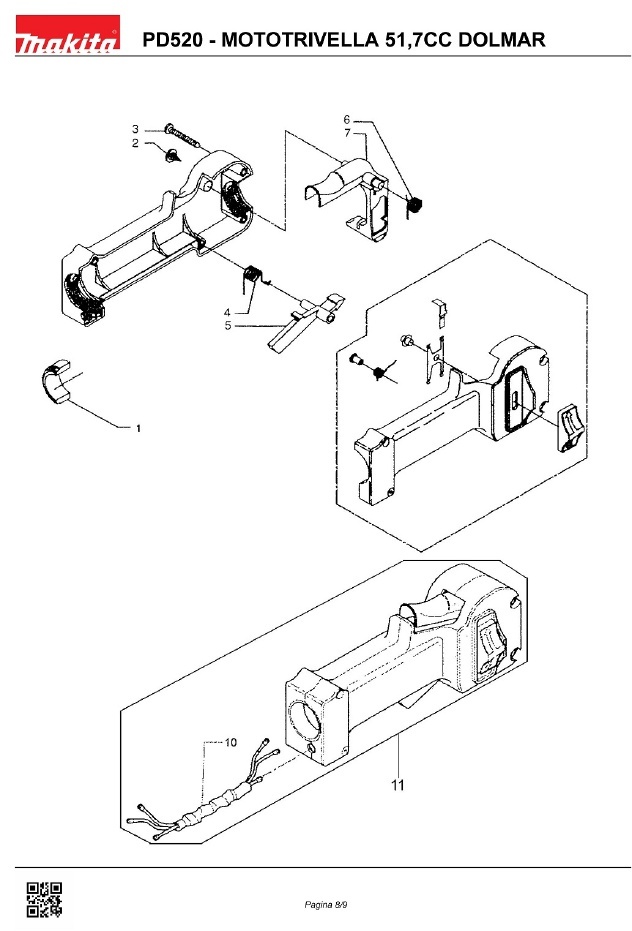 makita

PD520 - MOTOTRIVELLA 51,7CC DOLMAR

3
2
6
7
4
5
1
10
11

Pagina 8/9