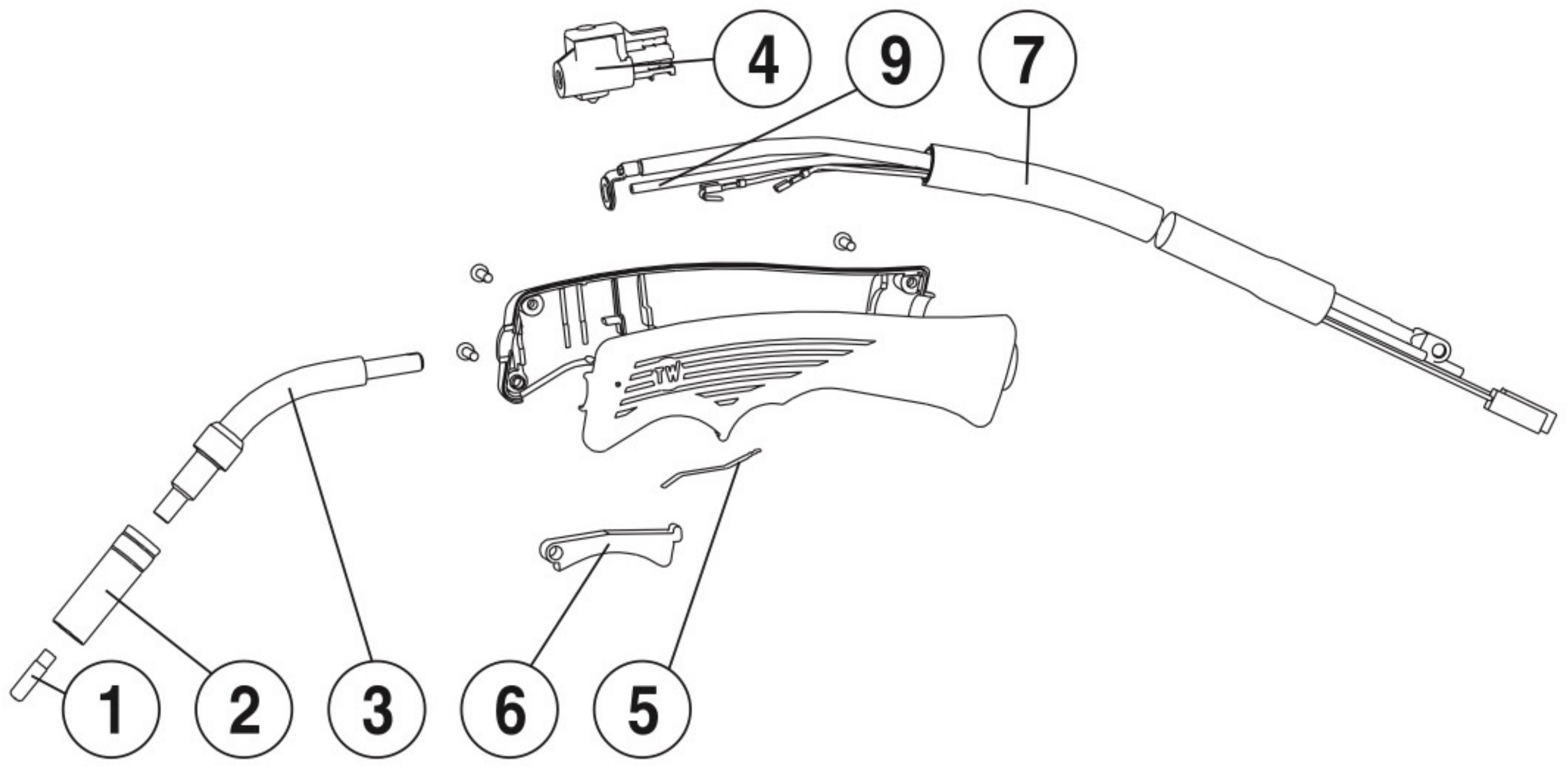 4
9
7
TW
1
2
3
6
5