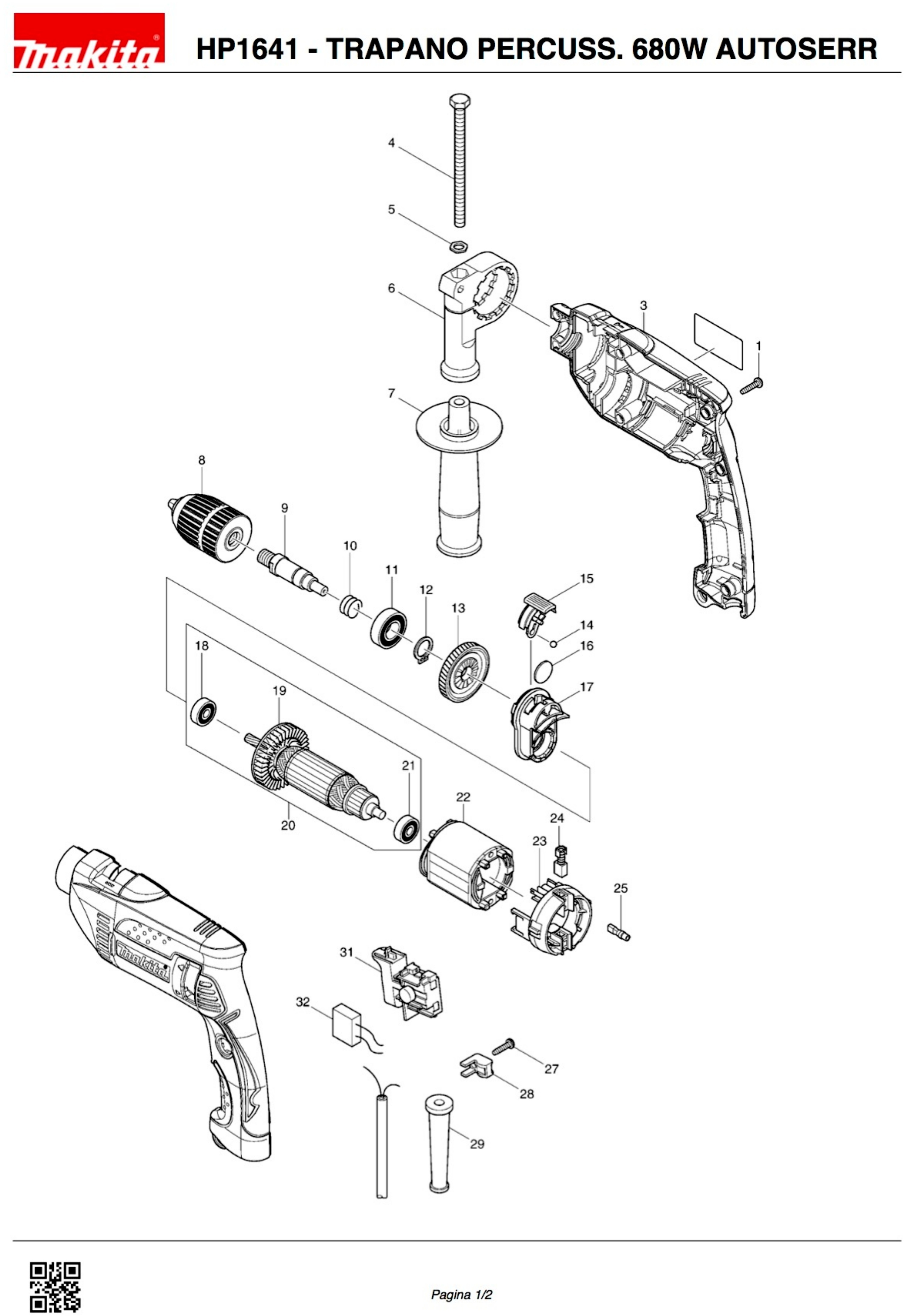 makita

HP1641 - TRAPANO PERCUSS. 680W AUTOSERR

4
5
6
3
1
7
8
9
10
11
12
13
15
14
16
17
18
19
21
20
22
24
23
25
makita
31
32
27
28
29

Pagina 1/2