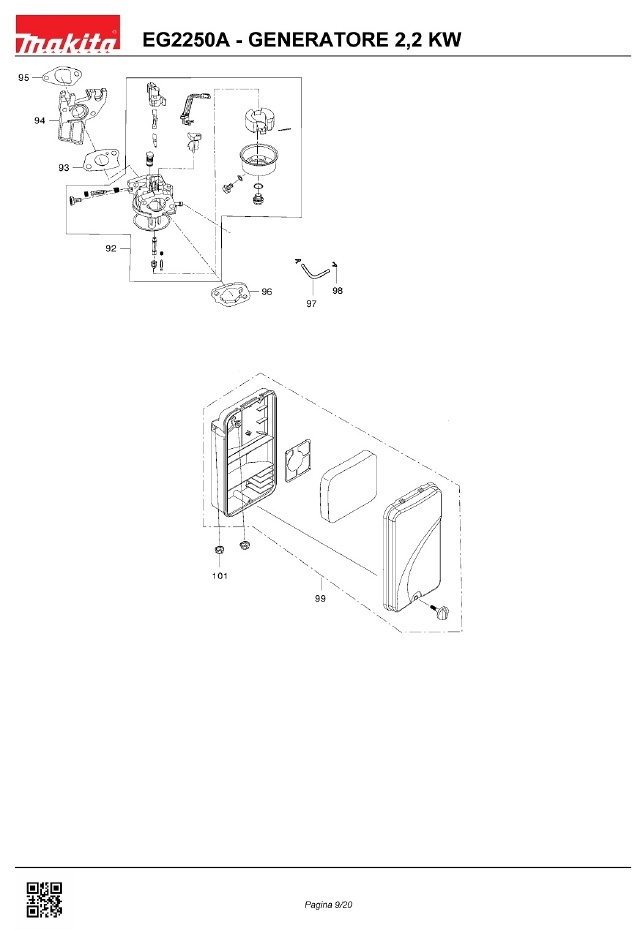 makita
EG2250A - GENERATORE 2,2 KW

95
94
93
92
96
97
98

101
99

Pagina 9/20