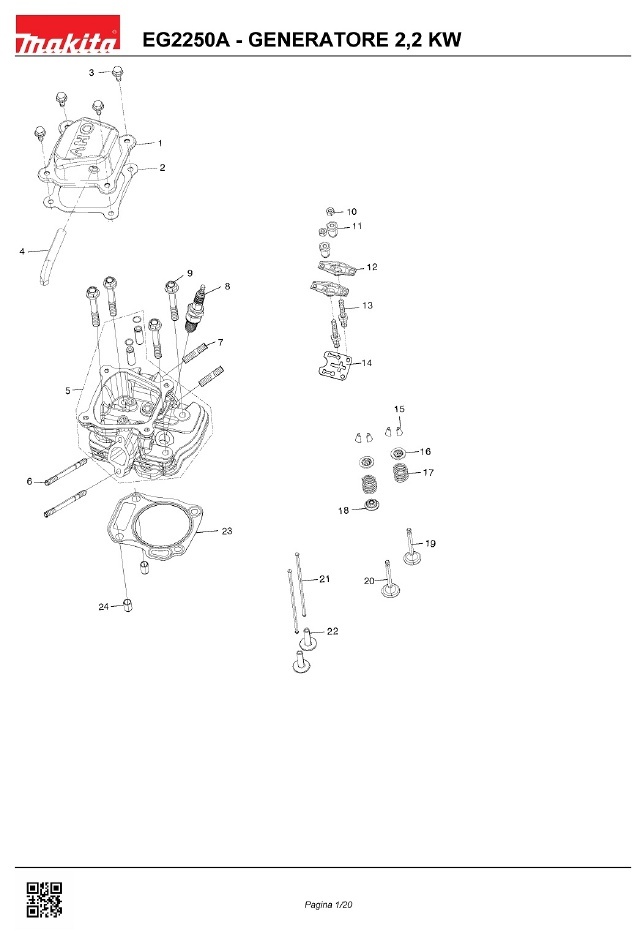 makita

EG2250A - GENERATORE 2,2 KW

3
1
2
4
9
8
7
5
6
23
24
10
11
12
13
14
15
16
17
18
19
20
21
22

Pagina 1/20