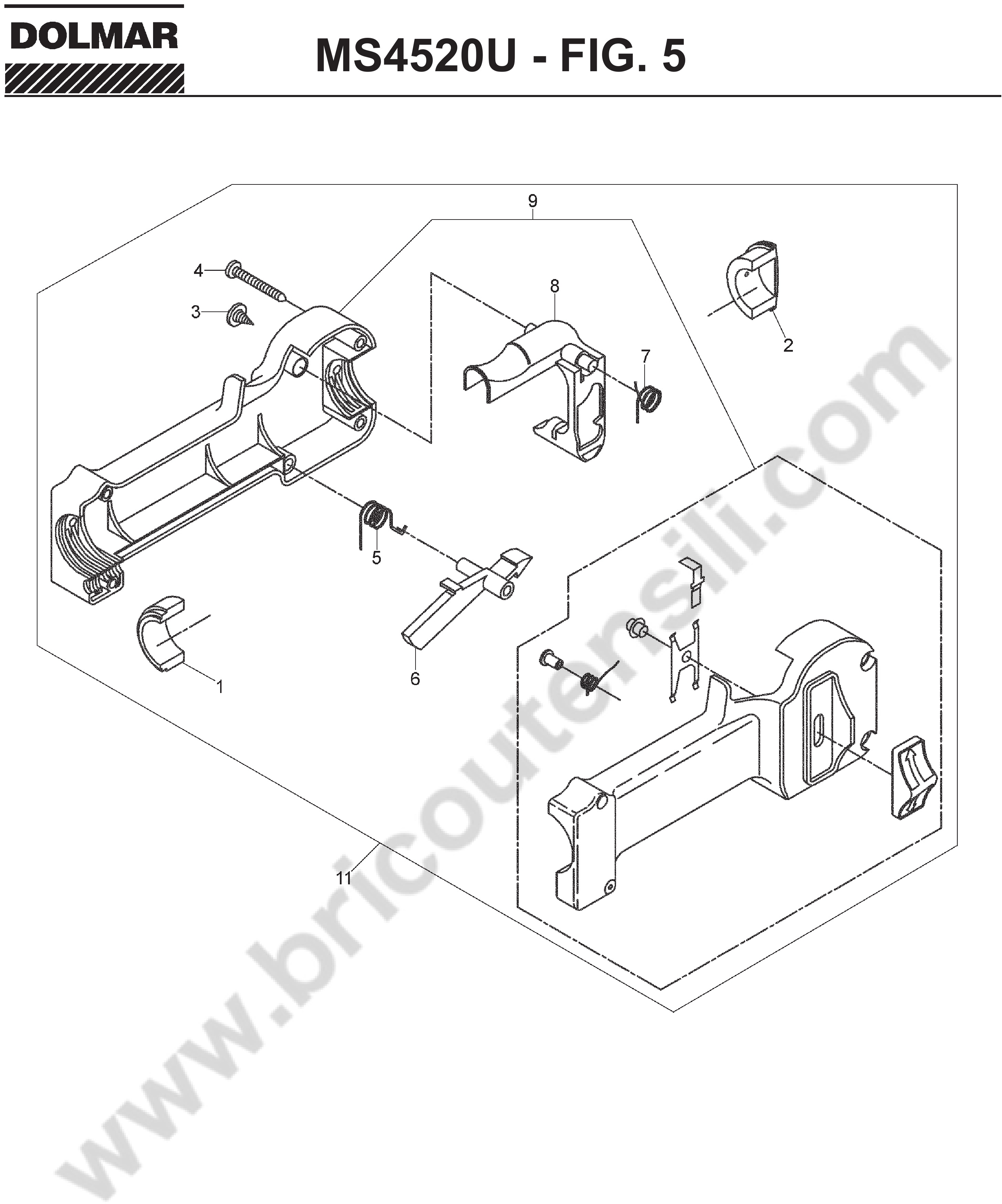 DOLMAR

MS4520U - FIG. 5

9
4
3
8
7
2
5
6
1
11

www.bricoutensili.com