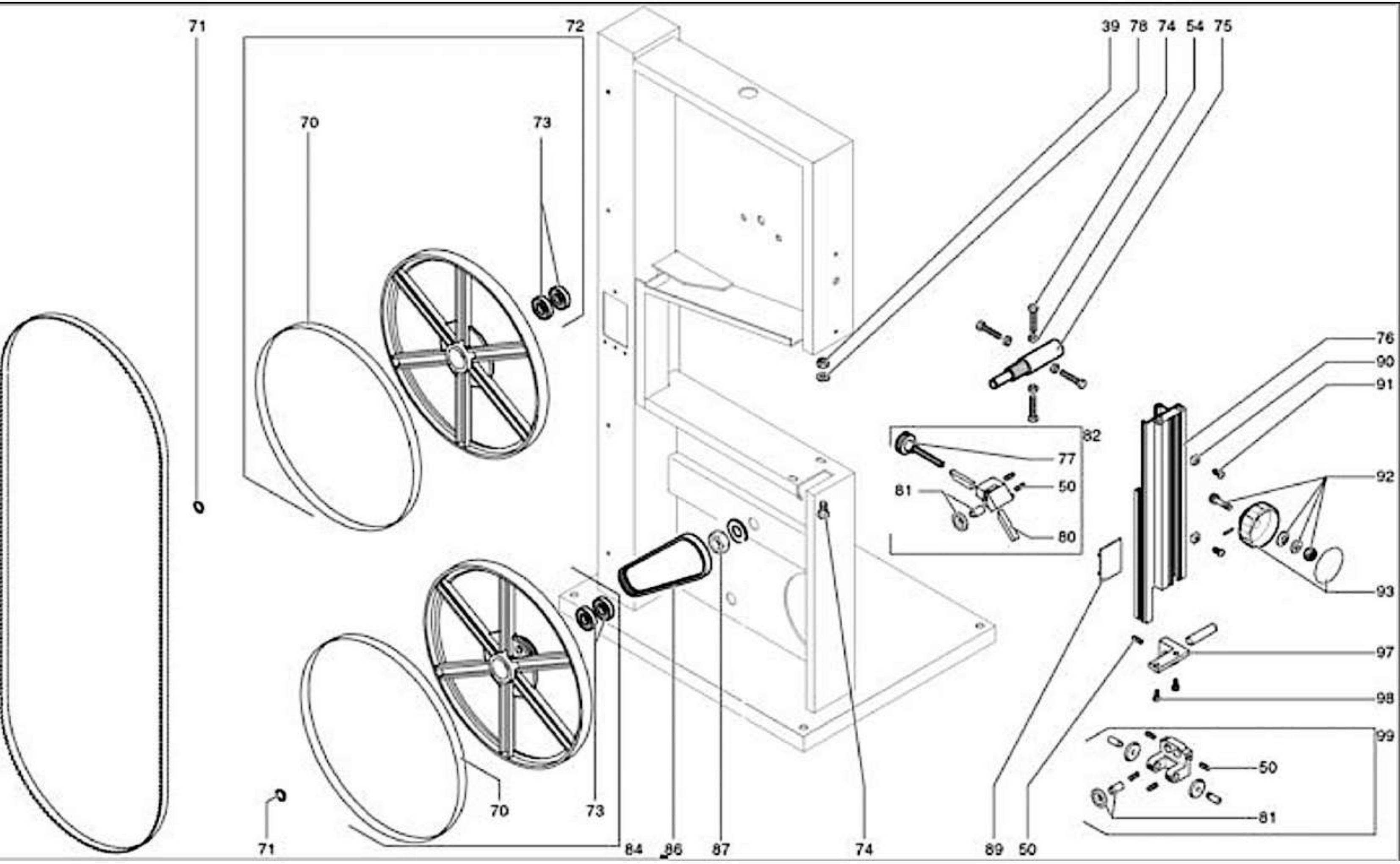 71
72
39 78 74 54 75
70
73
76
90
91
82
77
50
81
80
92
93
97
98
99
50
81
70
73
71
84
86
87
74
89
50