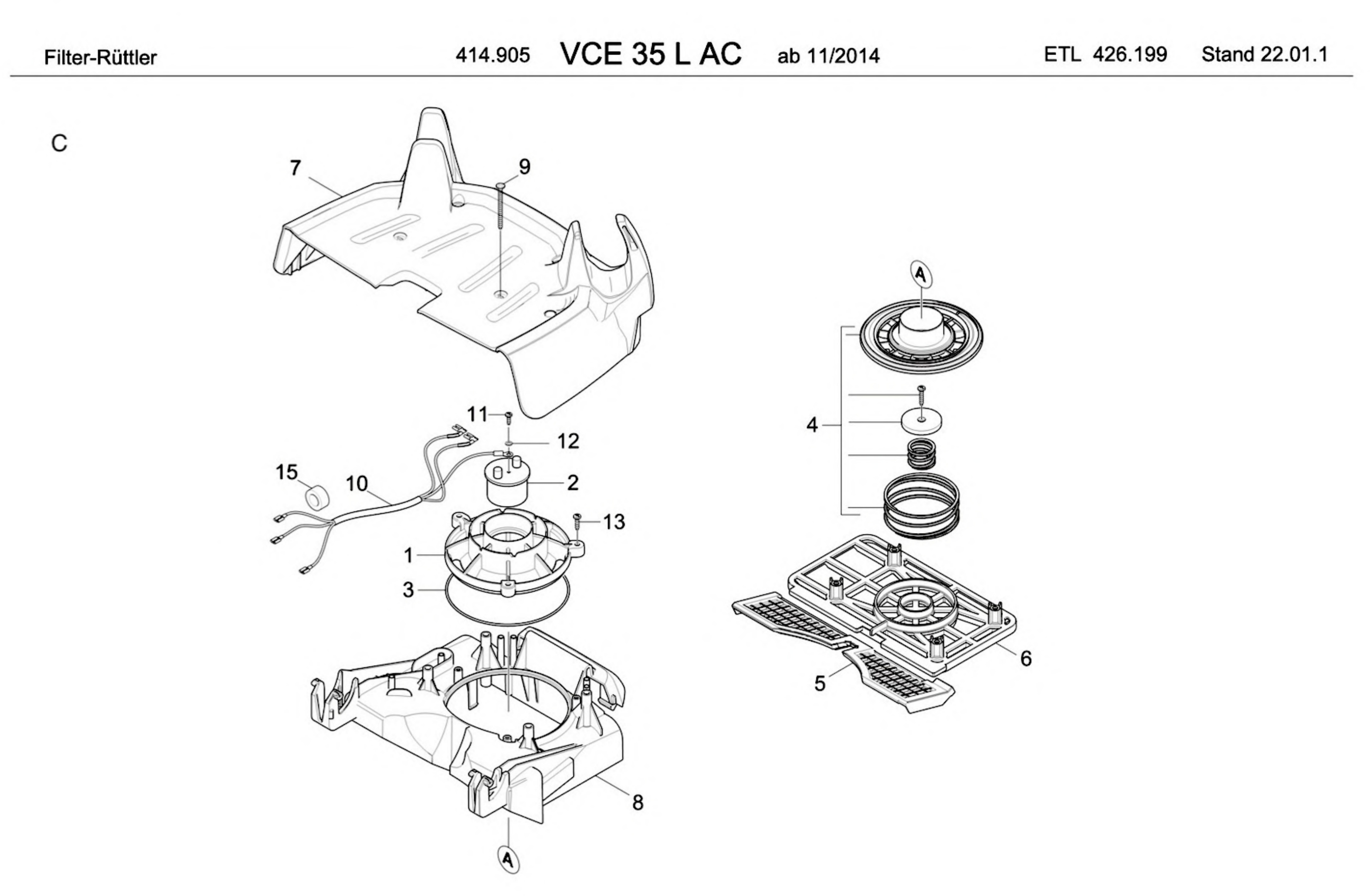 Filter-Rüttler 414.905 VCE 35 L AC ab 11/2014 ETL 426.199 Stand 22.01.1

C

7
9
11
12
15
10
2
13
1
3
8
A

A
4
6
5