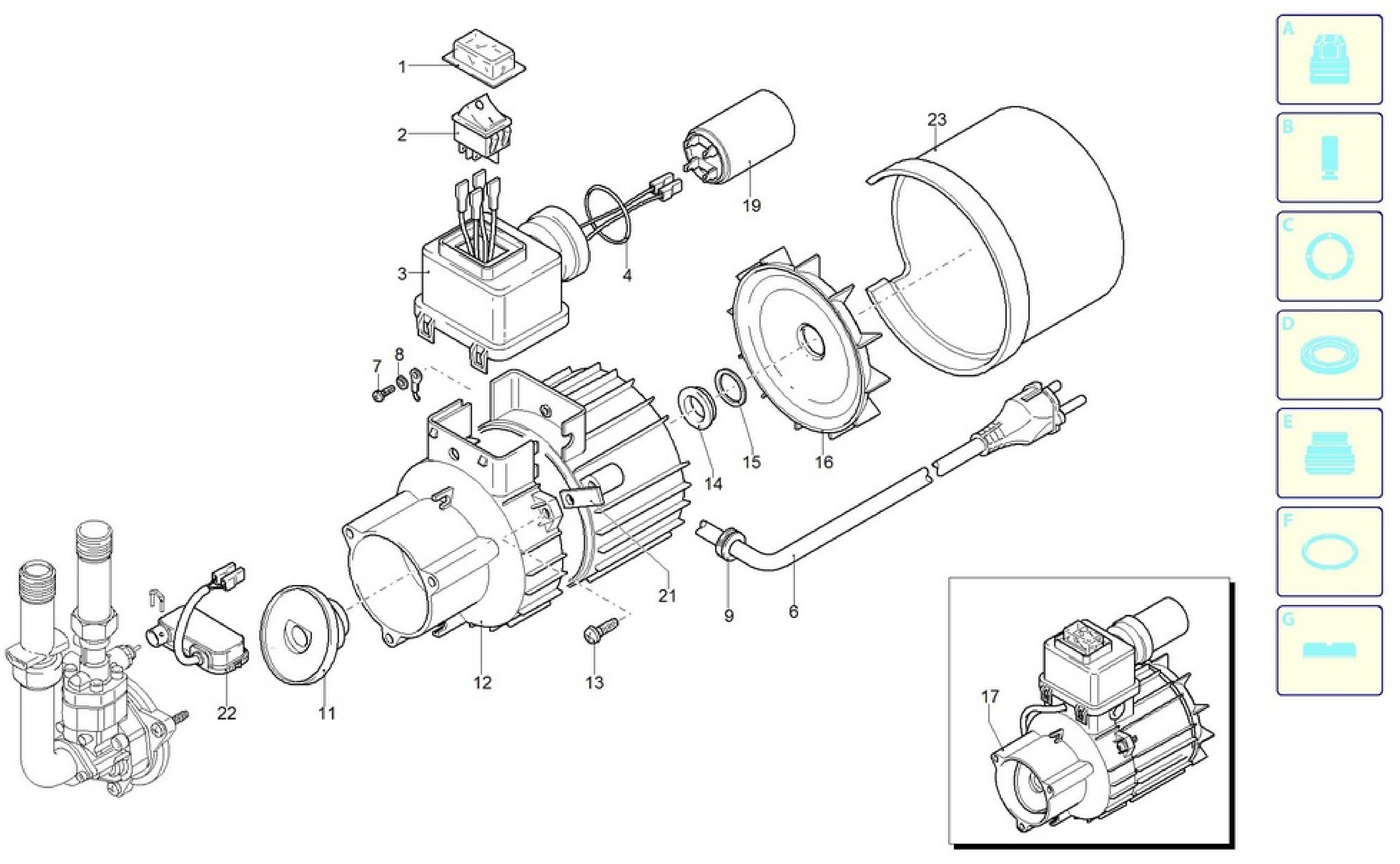 1
2
3
4
19
23
7
8
14
15
16
21
9
6
12
13
22
11
17
A
B
C
D
E
F
G