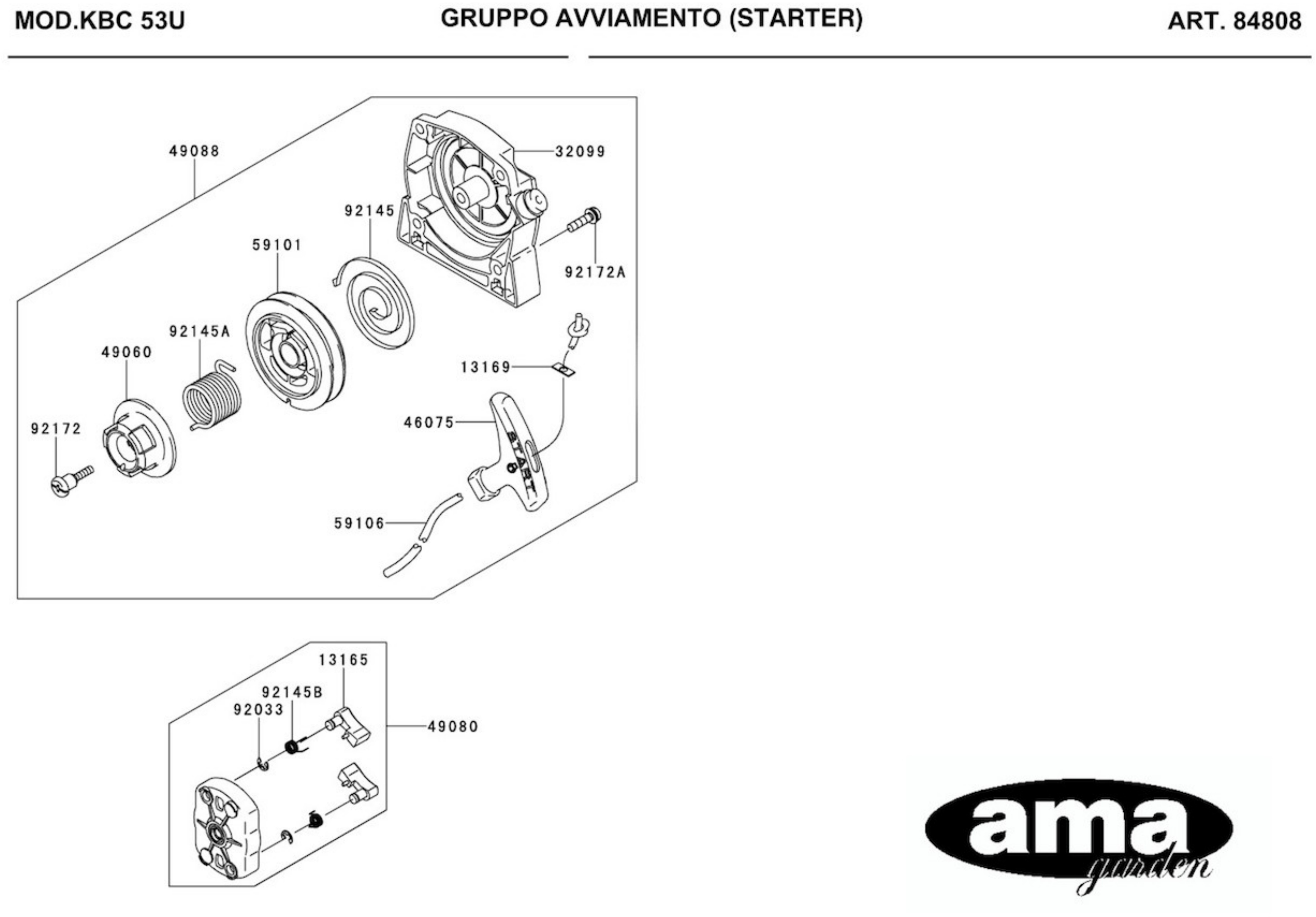 MOD.KBC 53U

GRUPPO AVVIAMENTO (STARTER)

ART. 84808

49088

32099

92145

59101

92172A

92145A

49060

13169

46075

START

92172

59106

13165

92145B

92033

49080

ama
garden