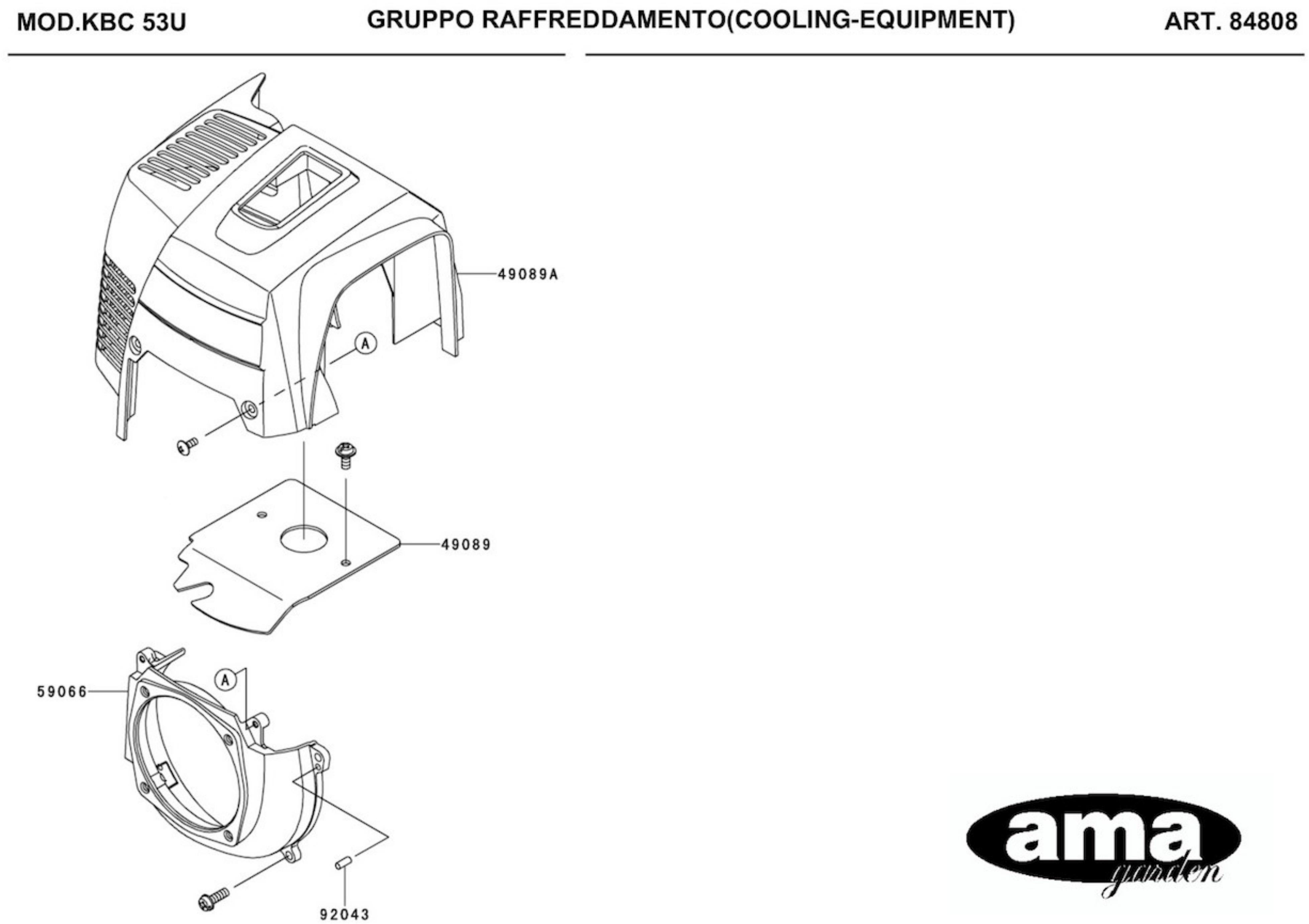 MOD.KBC 53U GRUPPO RAFFREDDAMENTO(COOLING-EQUIPMENT) ART. 84808

49089A

A

49089

59066

A

92043

ama
garden