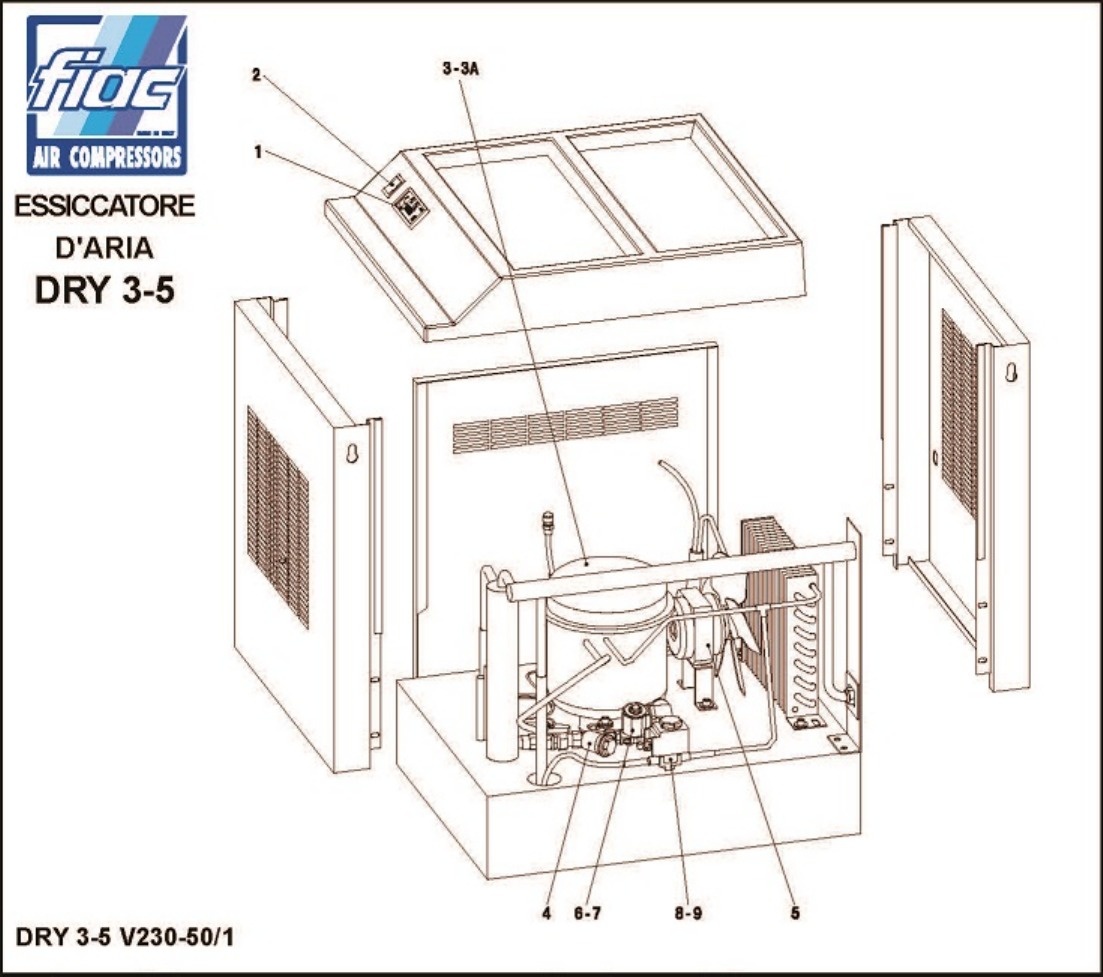 fiac
AIR COMPRESSORS

ESSICCATORE D'ARIA
DRY 3-5

2
1
3-3A

4
6-7
8-9
5

DRY 3-5 V230-50/1