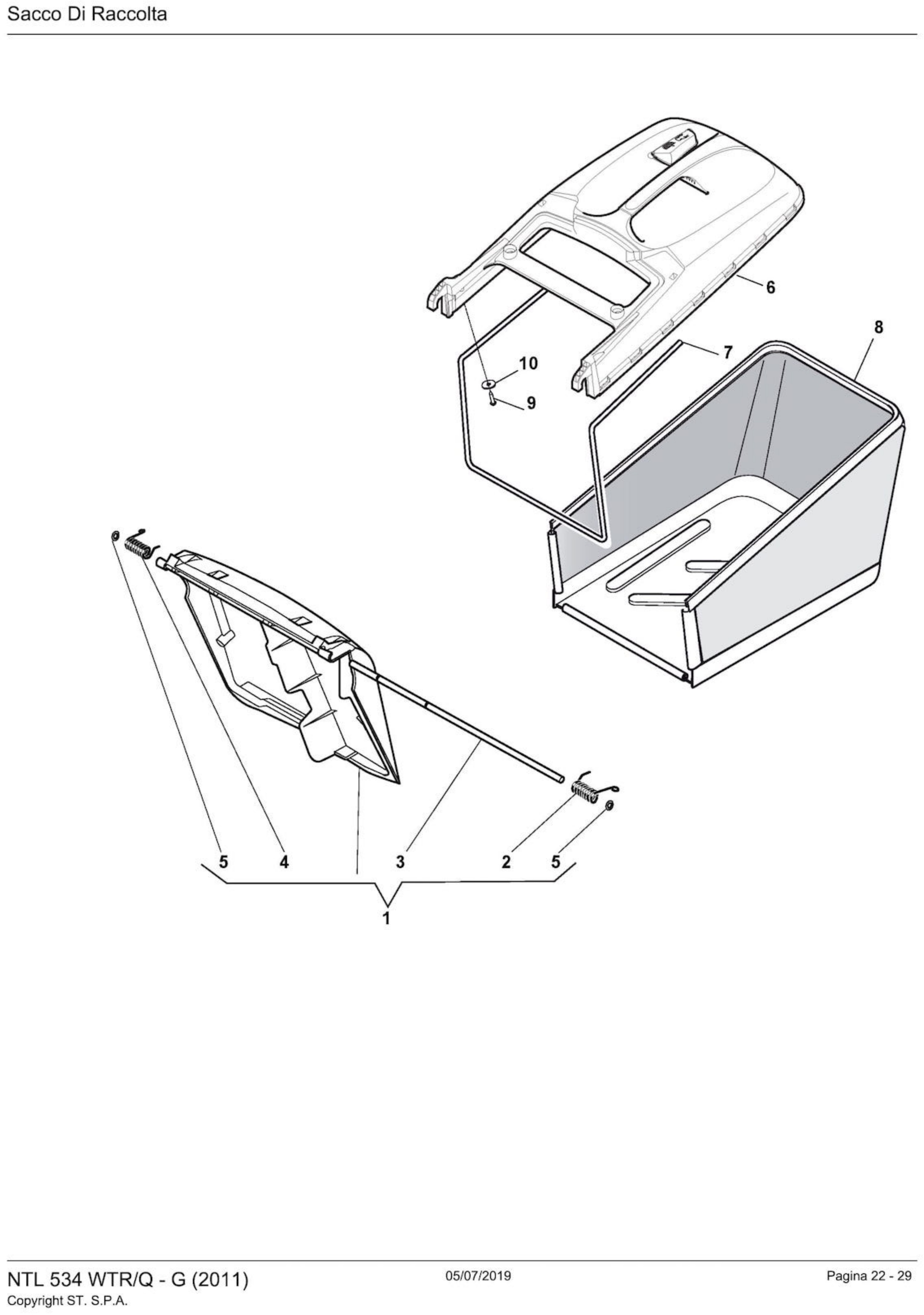 Sacco Di Raccolta

6
8
7
10
9

5 4 3 2 5
1

NTL 534 WTR/Q - G (2011)
Copyright ST. S.P.A.
05/07/2019
Pagina 22 - 29