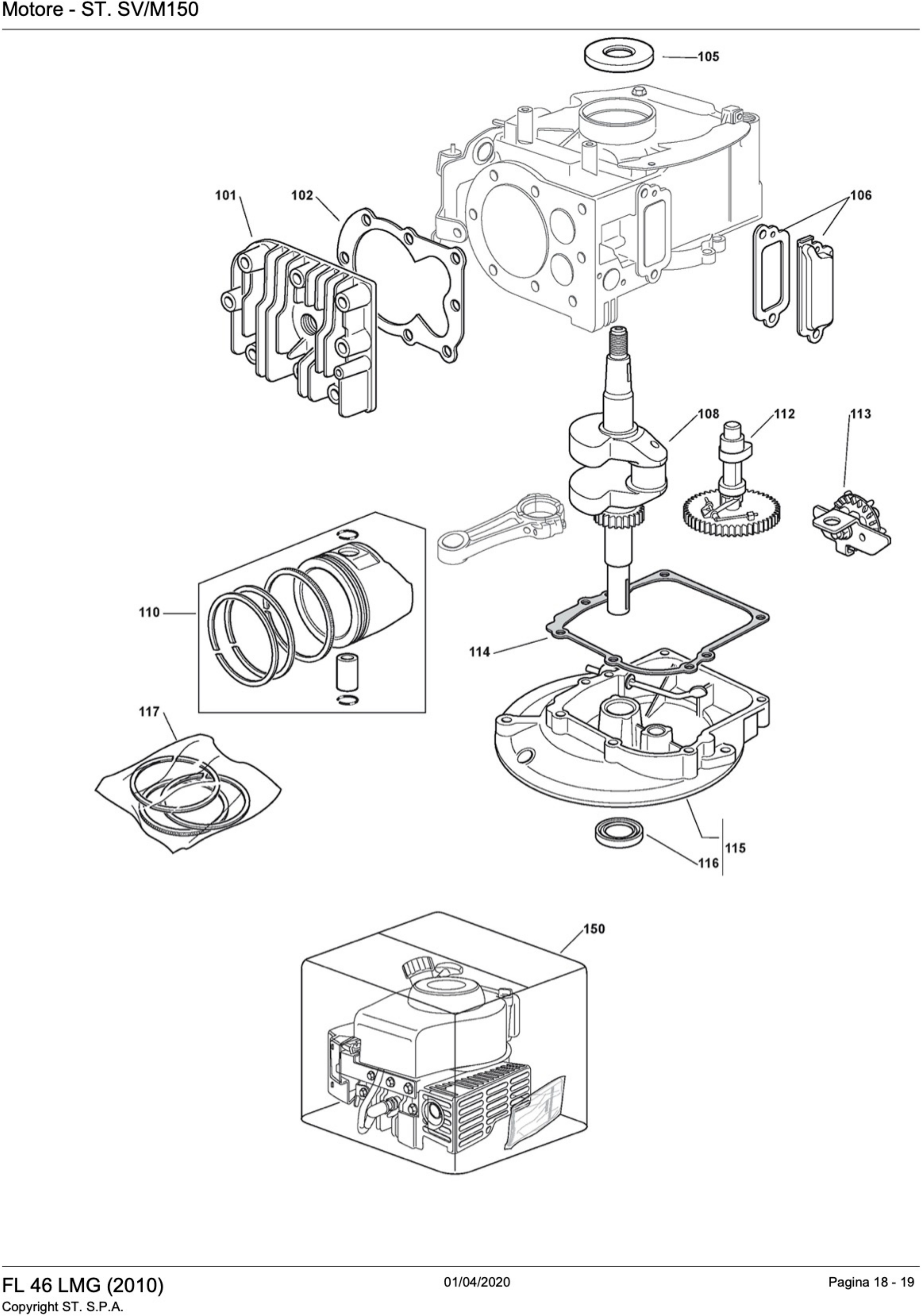 Motore - ST. SV/M150

105

101

102

106

108

112

113

110

114

117

115

116

150

FL 46 LMG (2010)
Copyright ST. S.P.A.

01/04/2020

Pagina 18 - 19