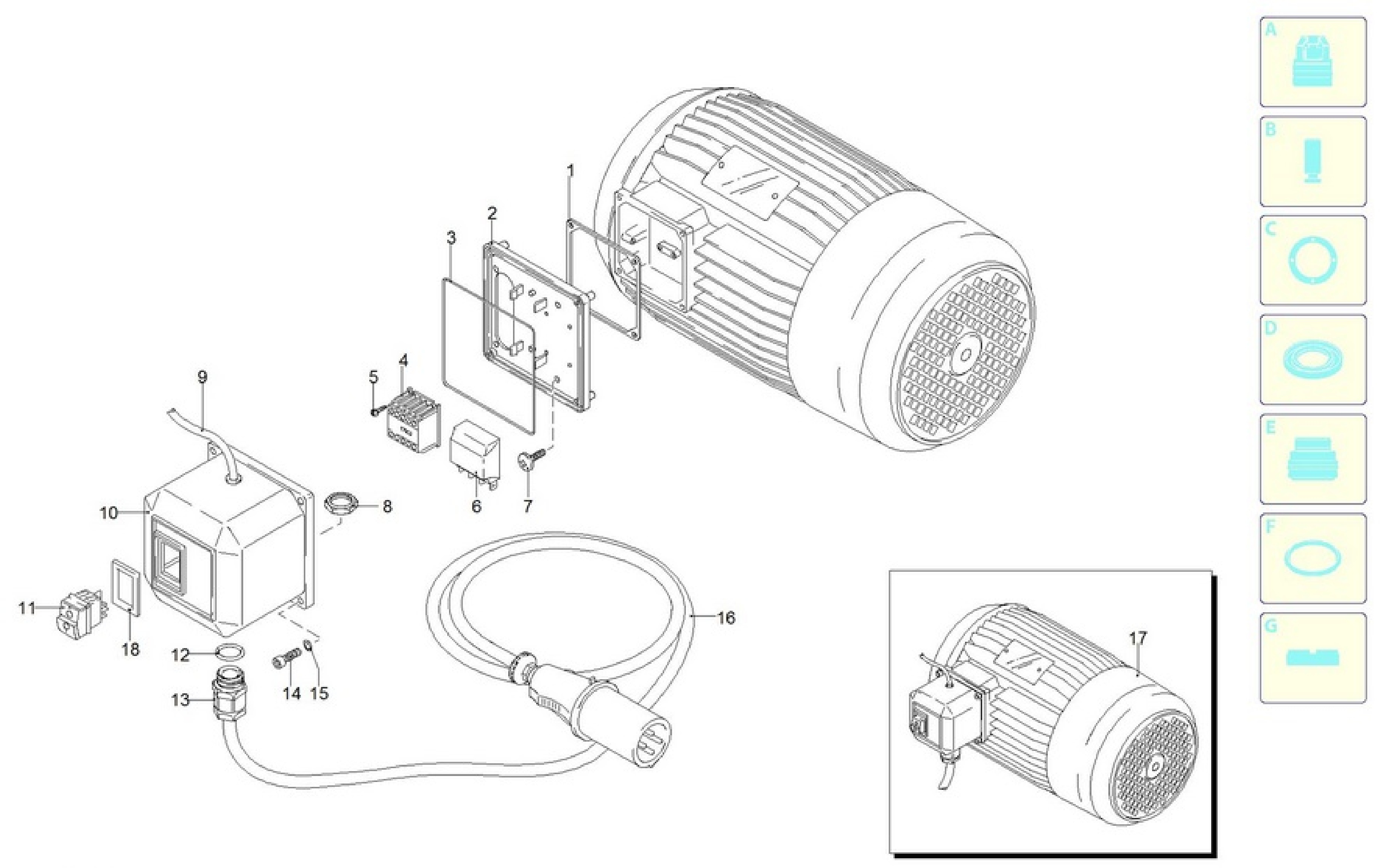 1
2
3
4
5
9
10
8
6
7
11
18
12
13
14
15
16
17
A
B
C
D
E
F
G