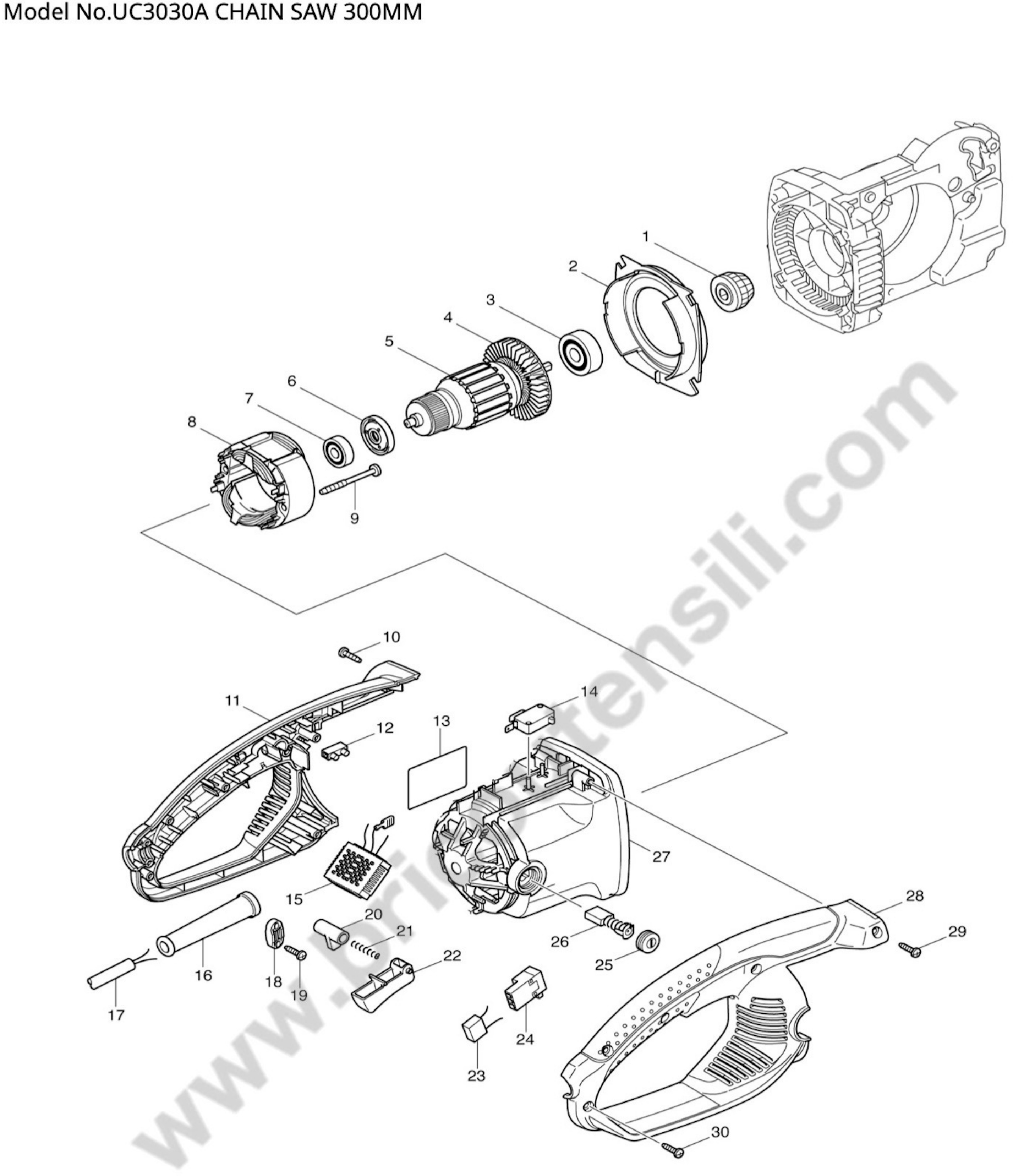 Model No.UC3030A CHAIN SAW 300MM

1
2
3
4
5
6
7
8
9
10
11
12
13
14
15
16
17
18
19
20
21
22
23
24
25
26
27
28
29
30

www.bricoutensili.com