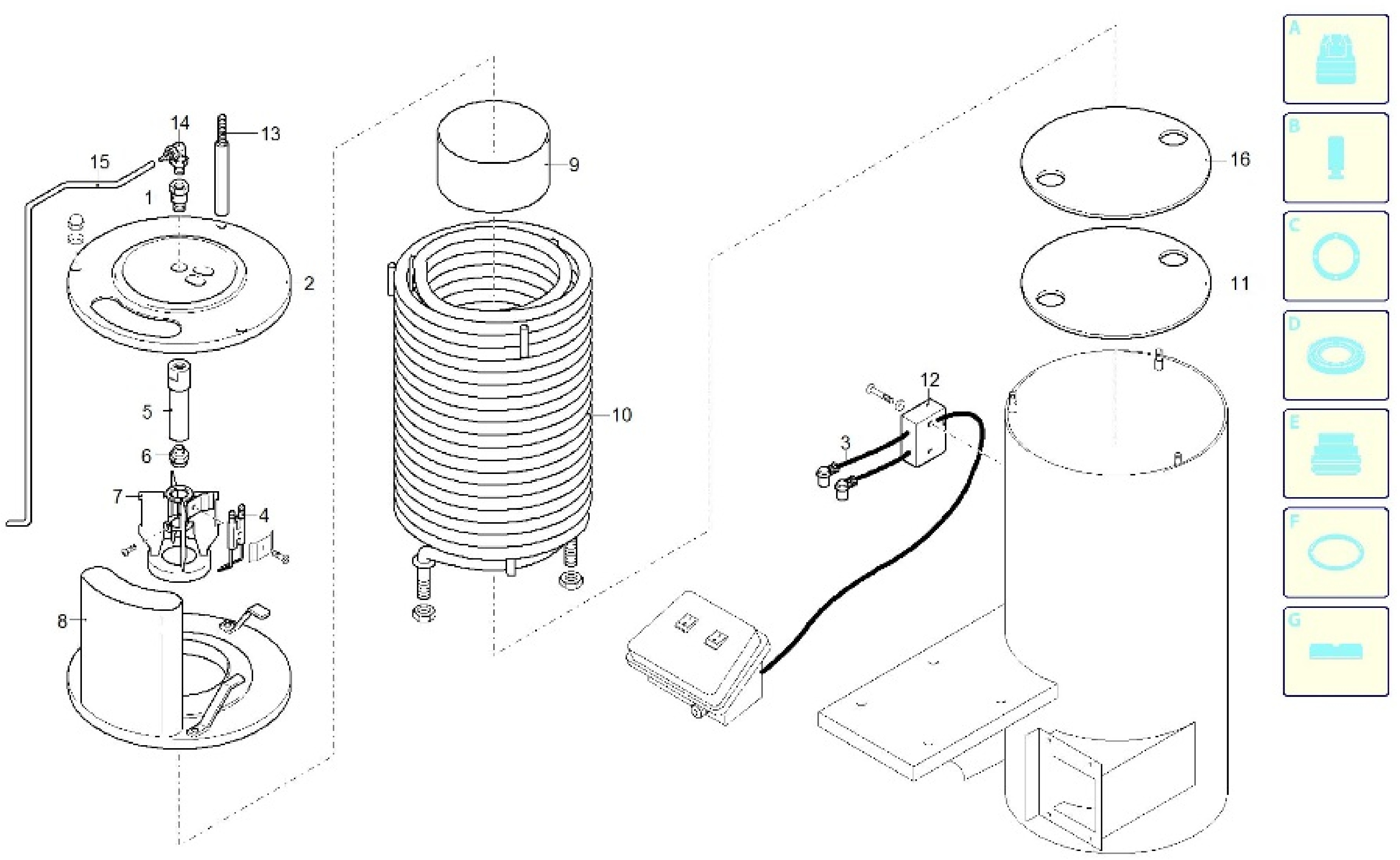 14
13
15
1
2
5
6
7
4
8
9
10
16
11
12
3
A
B
C
D
E
F
G