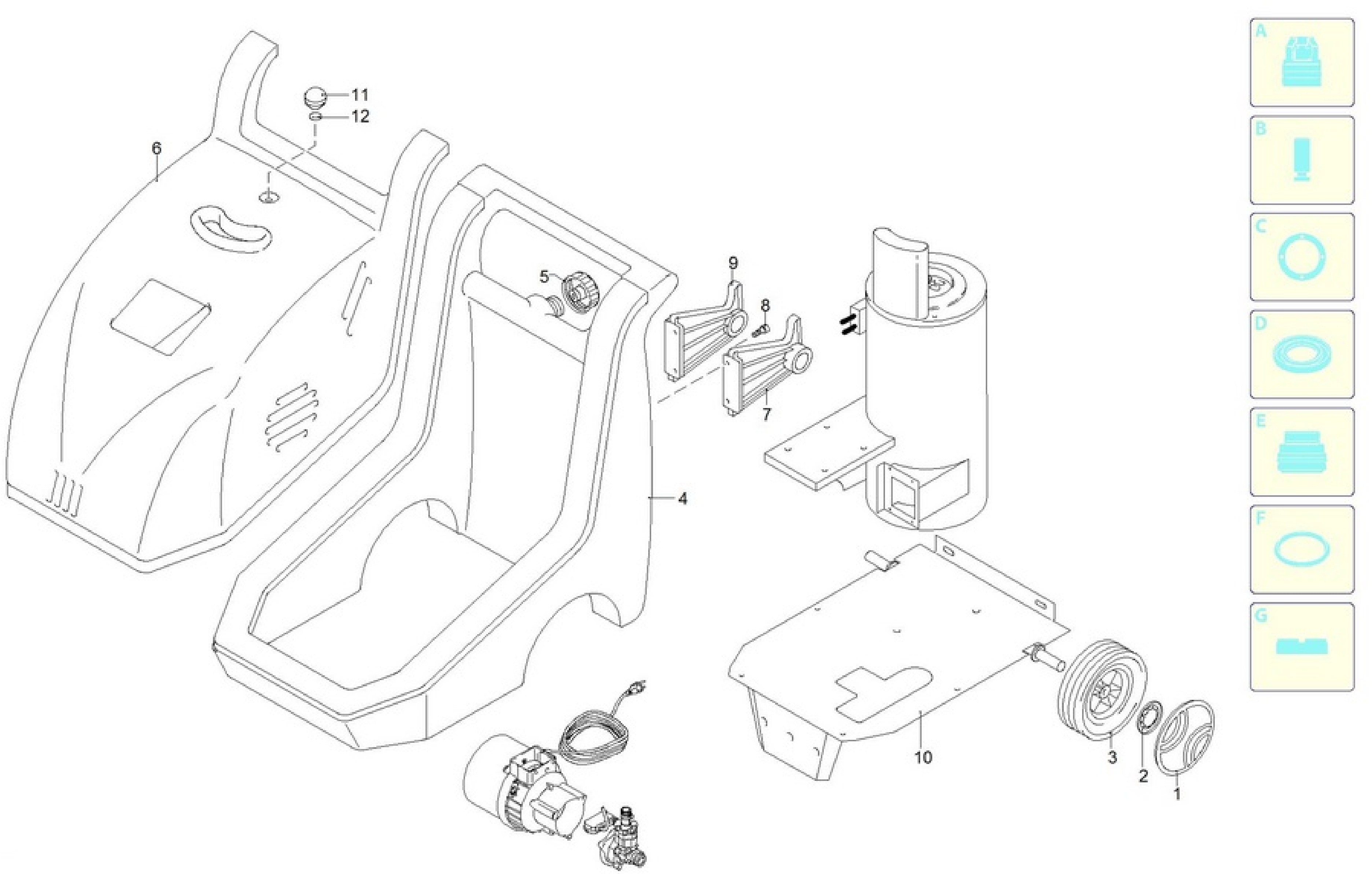 11
12
6
5
9
8
7
4
10
3
2
1
A
B
C
D
E
F
G