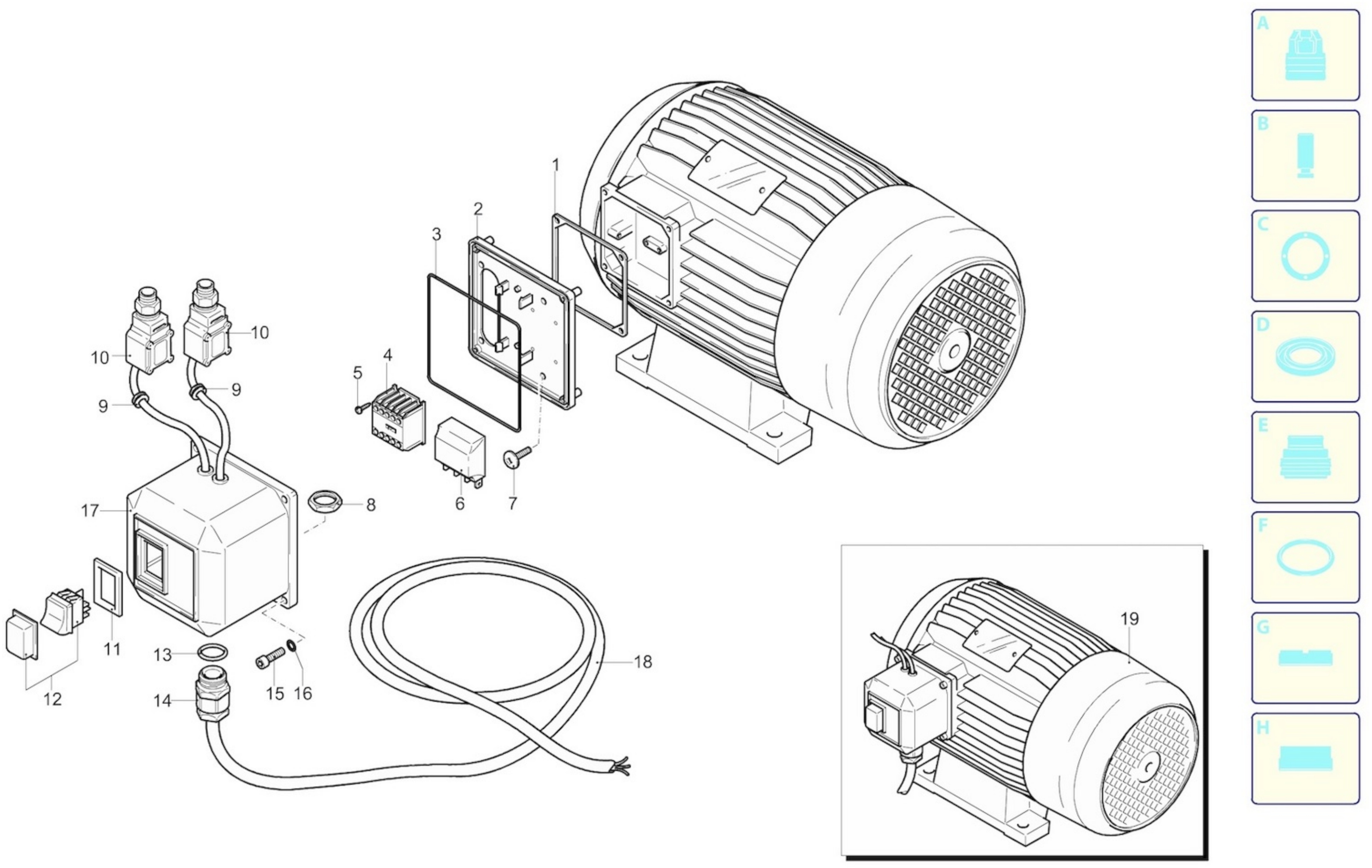 1
2
3
4
5
6
7
8
9
9
10
10
11
12
13
14
15
16
17
18
19

A
B
C
D
E
F
G
H