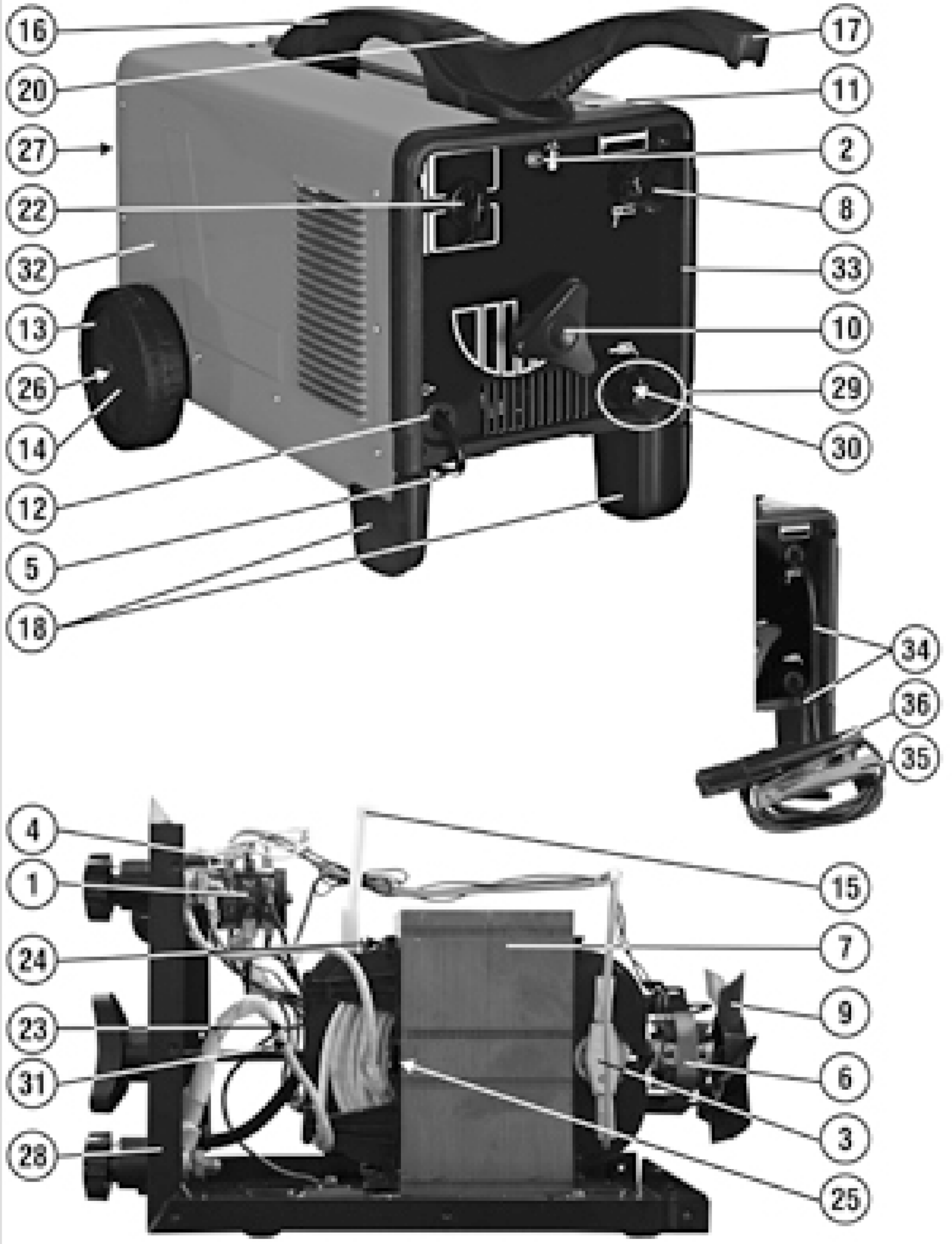 16
20
27
22
32
13
26
14
12
5
18
17
11
2
8
33
10
29
30
34
36
35
4
1
24
23
31
28
15
7
9
6
3
25