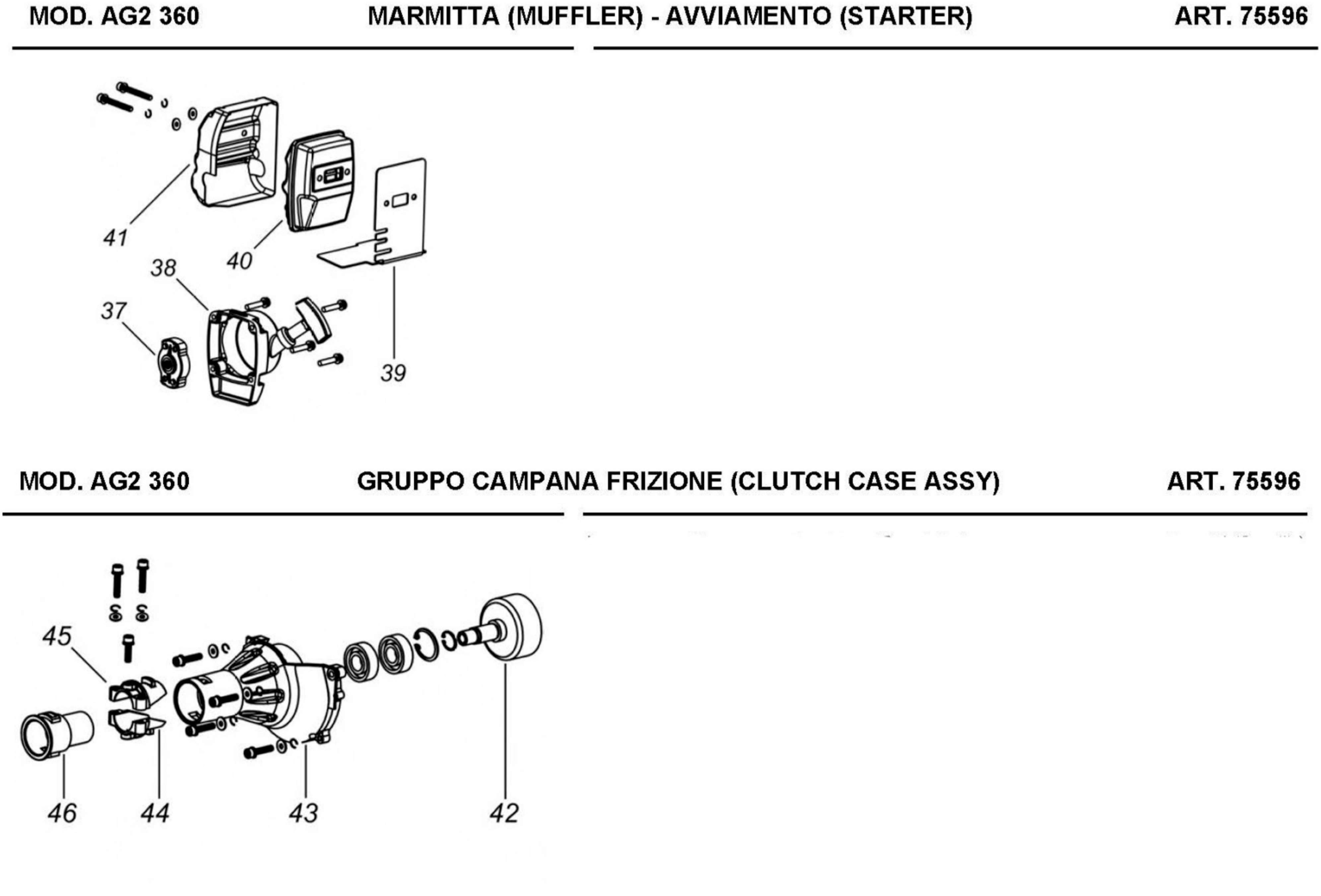 MOD. AG2 360 MARMITTA (MUFFLER) - AVVIAMENTO (STARTER) ART. 75596

41
40
38
37
39

MOD. AG2 360 GRUPPO CAMPANA FRIZIONE (CLUTCH CASE ASSY) ART. 75596

45
46
44
43
42