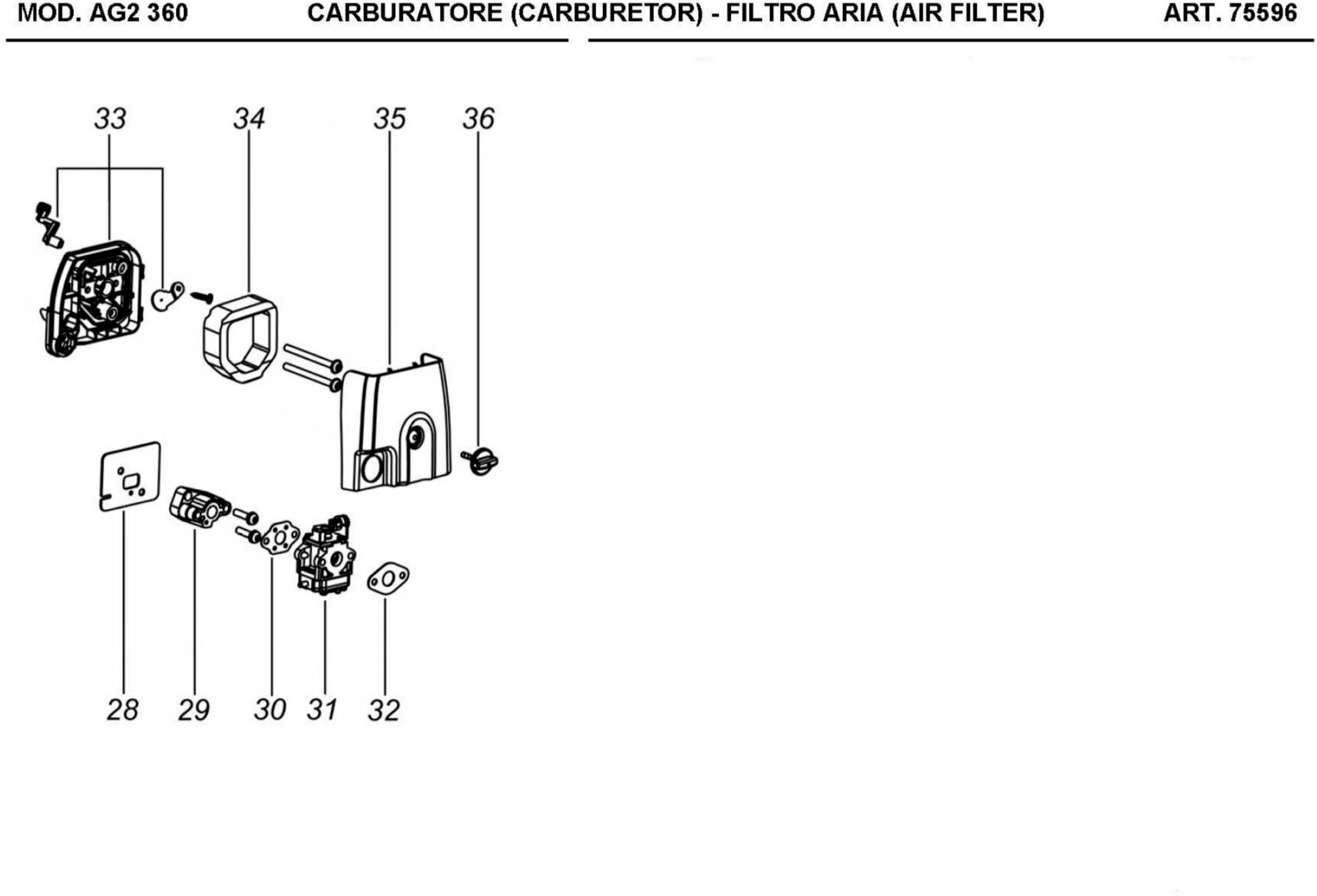 MOD. AG2 360 CARBURATORE (CARBURETOR) - FILTRO ARIA (AIR FILTER) ART. 75596

33 34 35 36

28 29 30 31 32