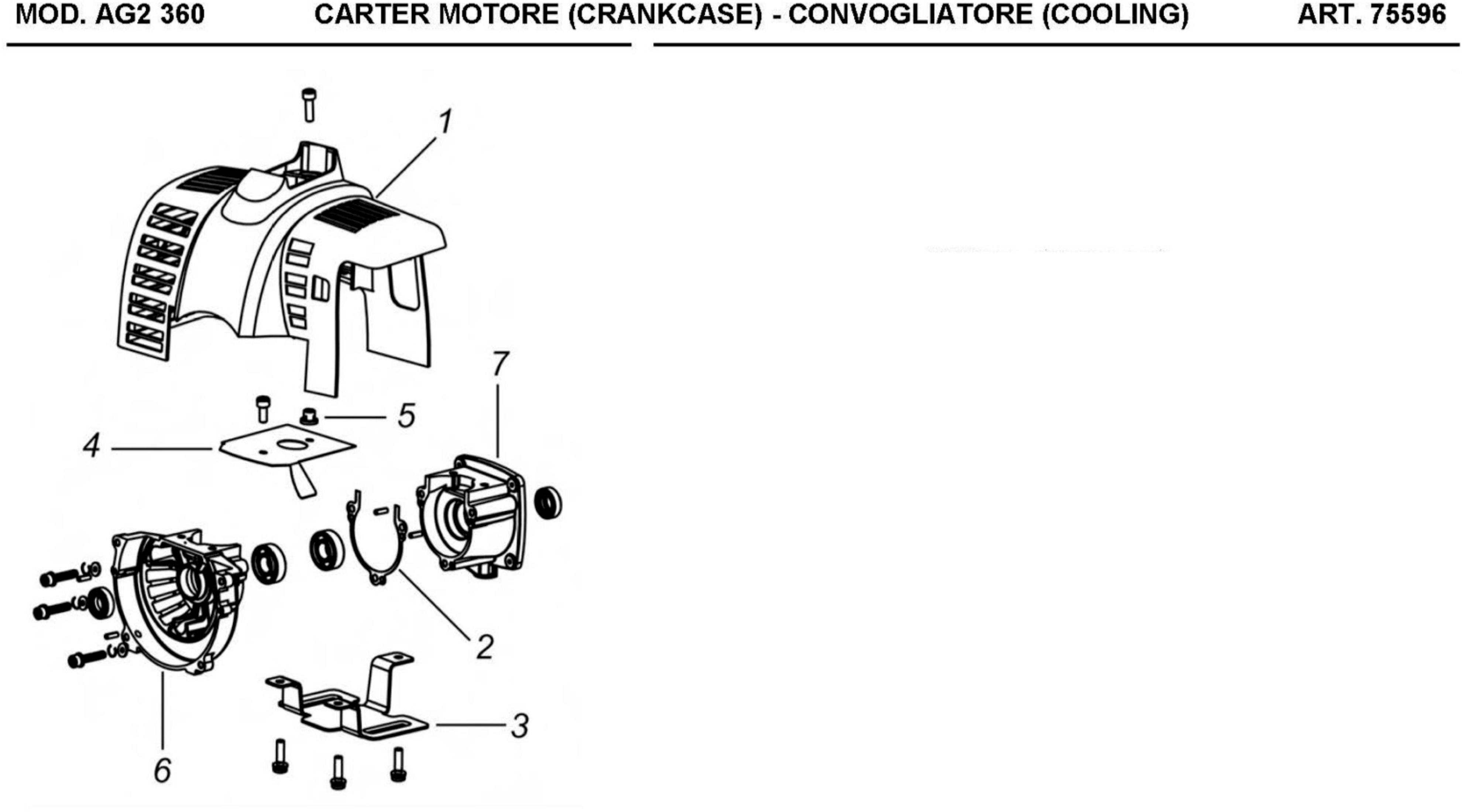 MOD. AG2 360 CARTER MOTORE (CRANKCASE) - CONVOGLIATORE (COOLING) ART. 75596

1
7
5
4
2
3
6