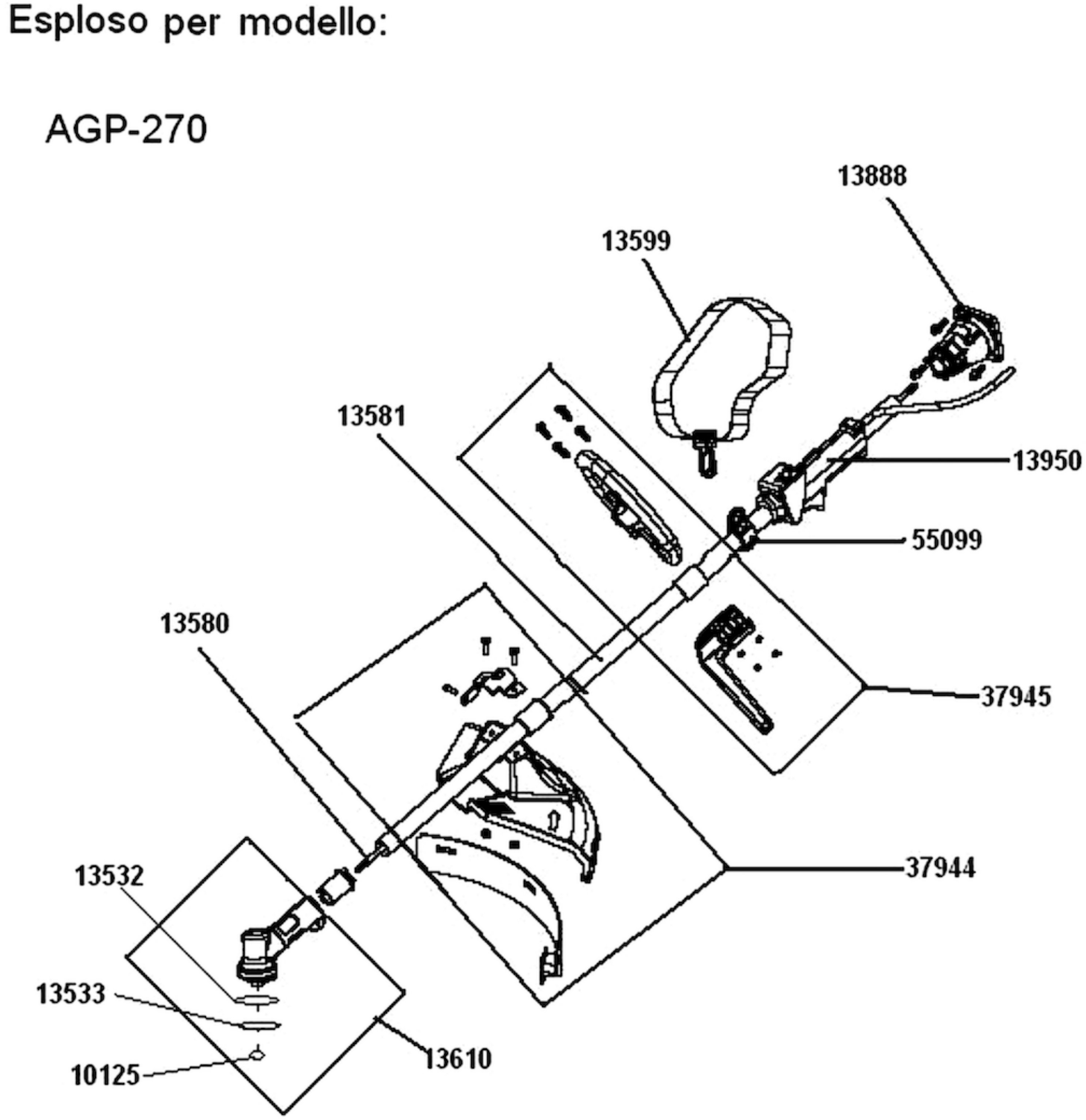 Esploso per modello:

AGP-270

13888

13599

13581

13950

55099

13580

37945

37944

13532

13533

13610

10125