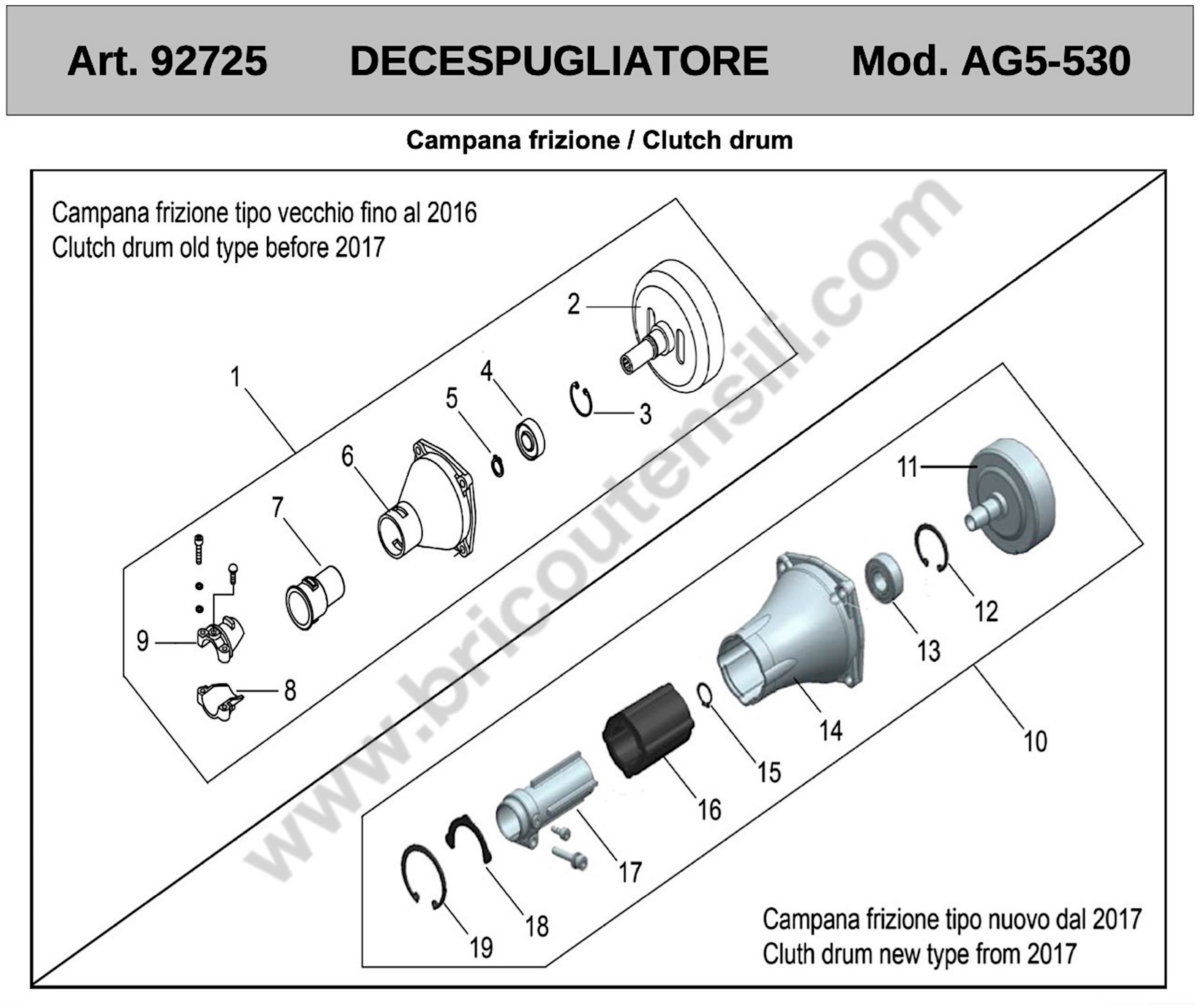 Art. 92725 DECESPUGLIATORE Mod. AG5-530

Campana frizione / Clutch drum

Campana frizione tipo vecchio fino al 2016
Clutch drum old type before 2017

2
1
4
5
3
6
7
9
8

www.bricoutensili.com

11
12
13
14
10
15
16
17
18
19

Campana frizione tipo nuovo dal 2017
Cluth drum new type from 2017