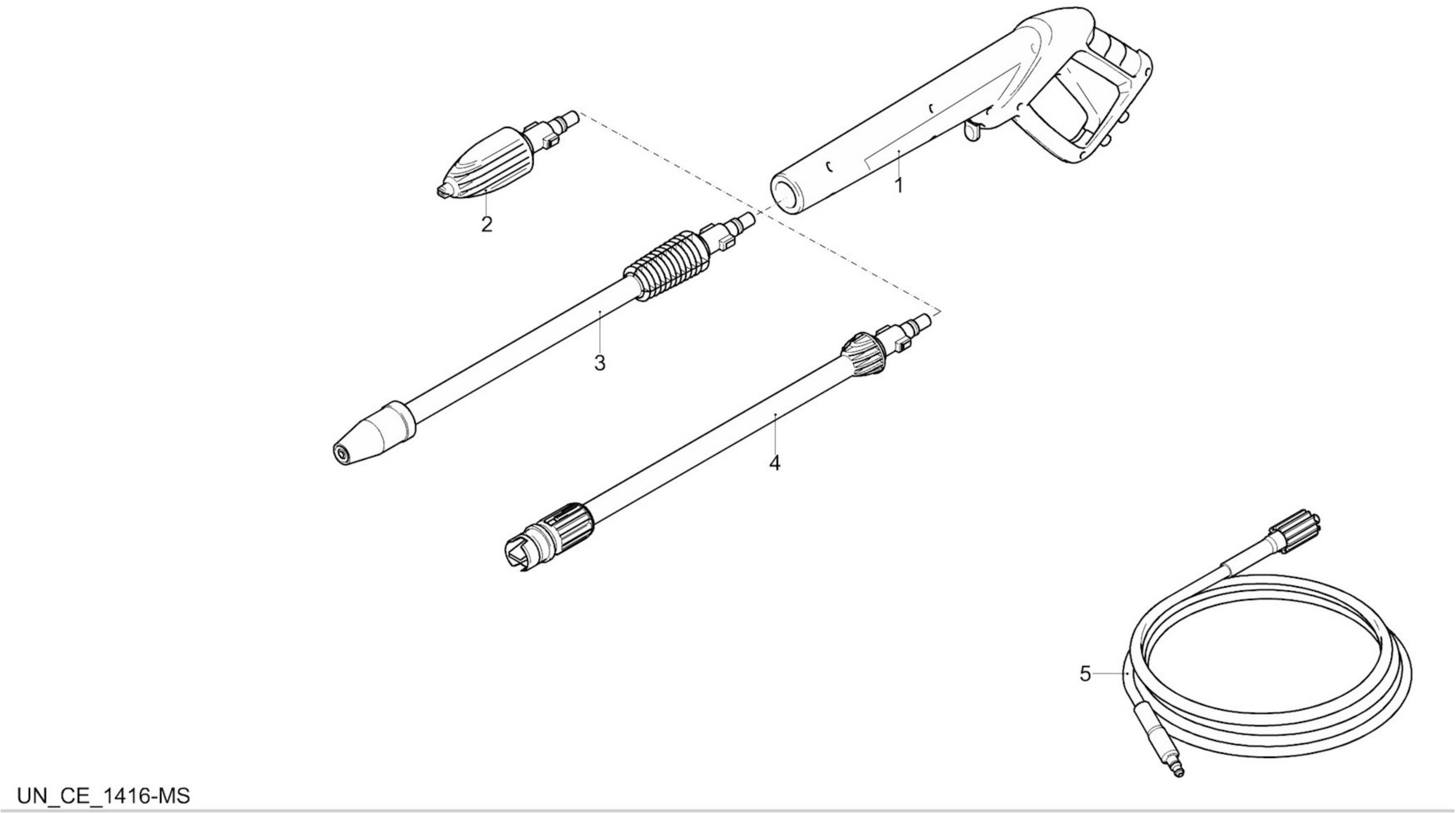 1

2

3

4

5

UN_CE_1416-MS