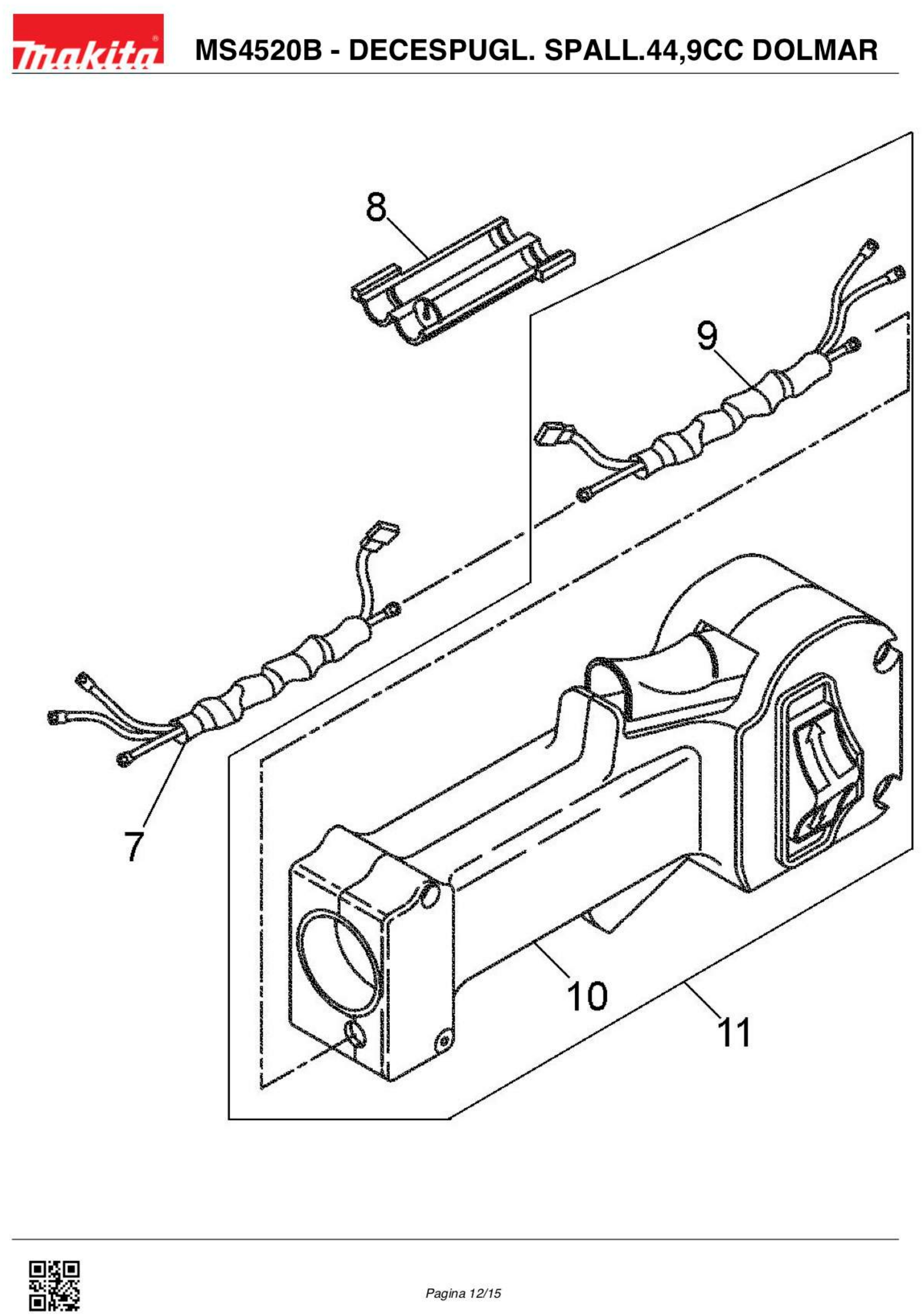 makita

MS4520B - DECESPUGL. SPALL.44,9CC DOLMAR

8

9

7

10

11

Pagina 12/15