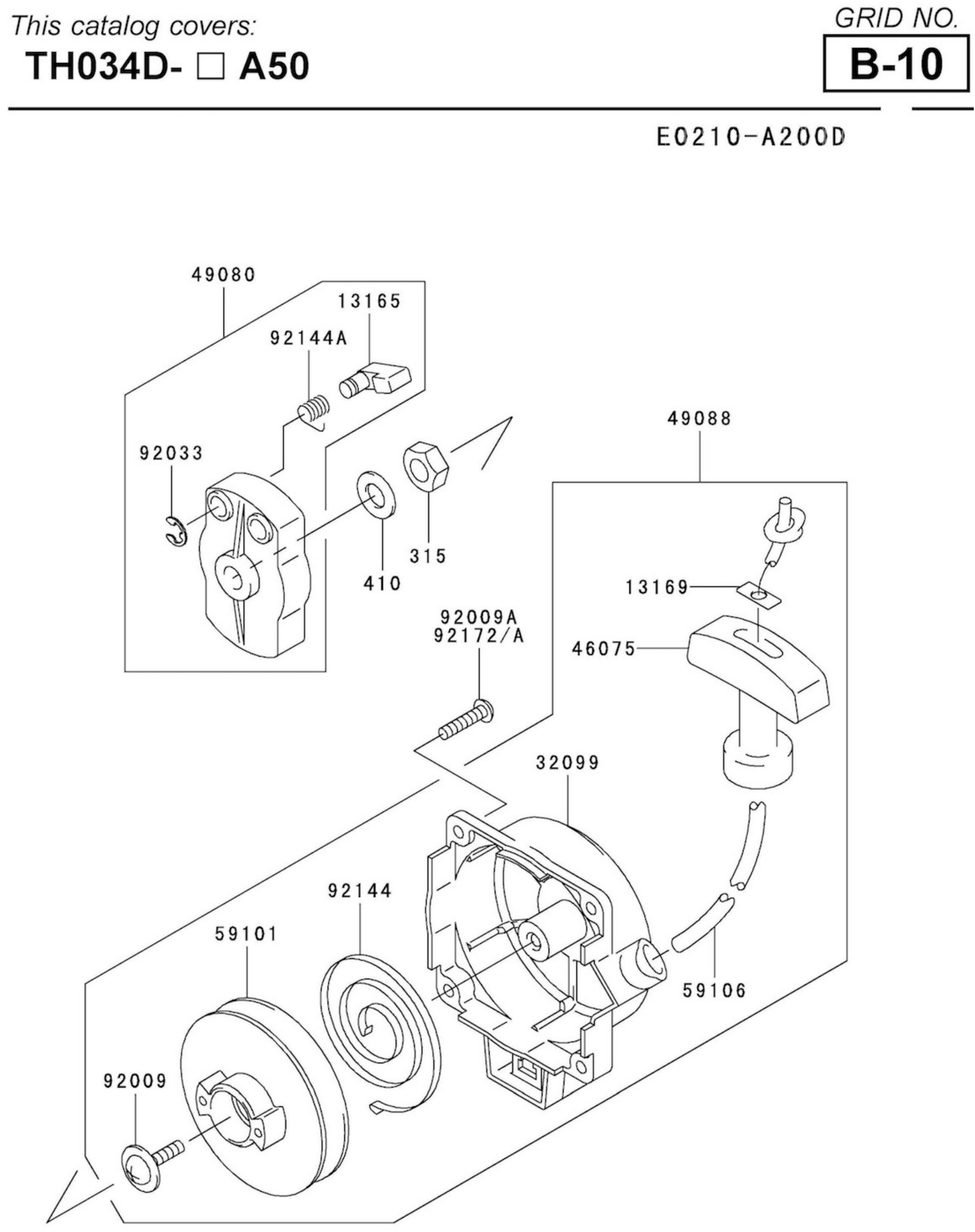 This catalog covers:
TH034D- □ A50

GRID NO.
B-10

E0210-A200D

49080
13165
92144A
92033
410
315
49088
13169
46075
92009A
92172/A
32099
92144
59101
59106
92009