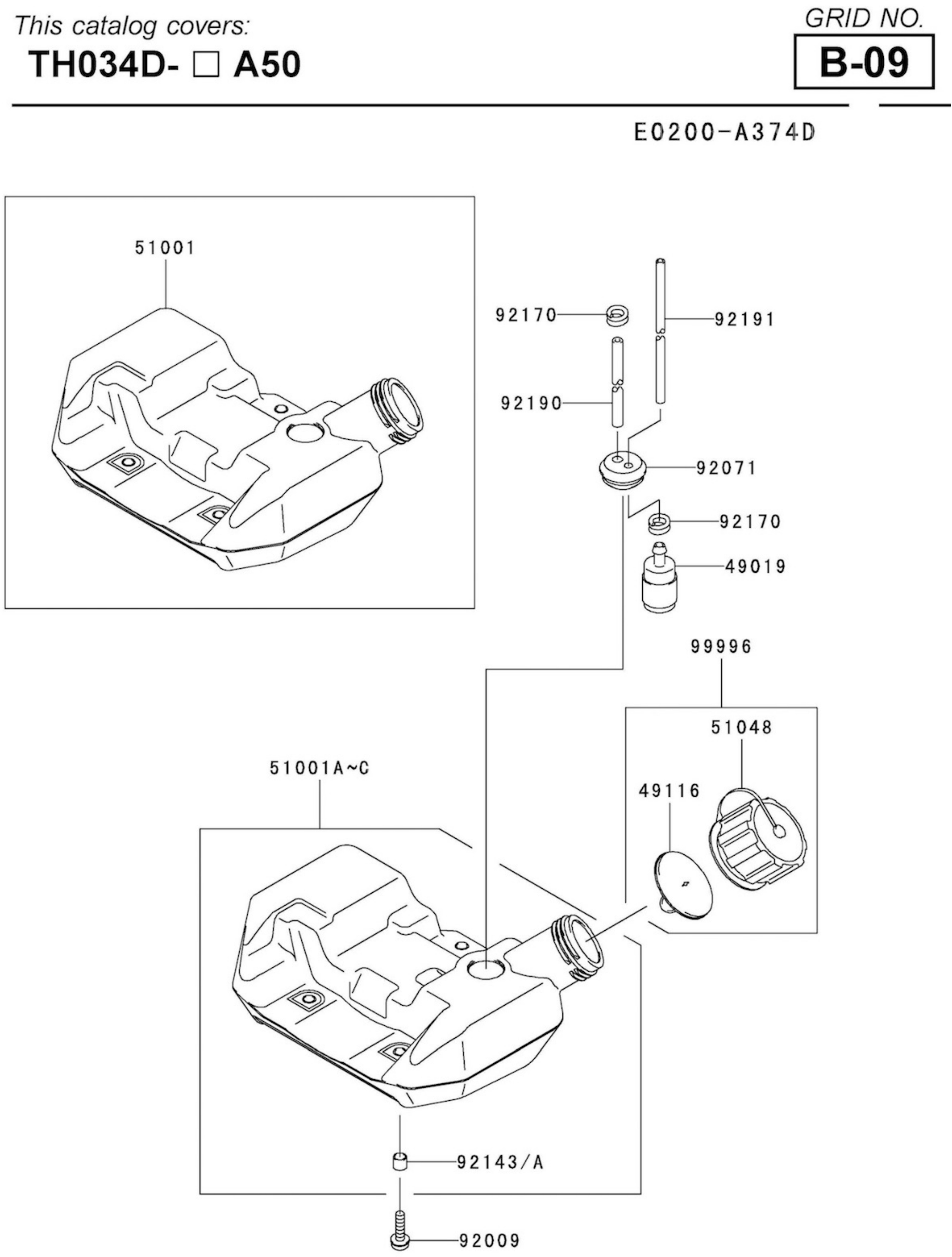 This catalog covers:
TH034D- □ A50

GRID NO.
B-09

E0200-A374D

51001

92170
92191
92190
92071
92170
49019
99996
51048
49116
51001A~C
92143/A
92009