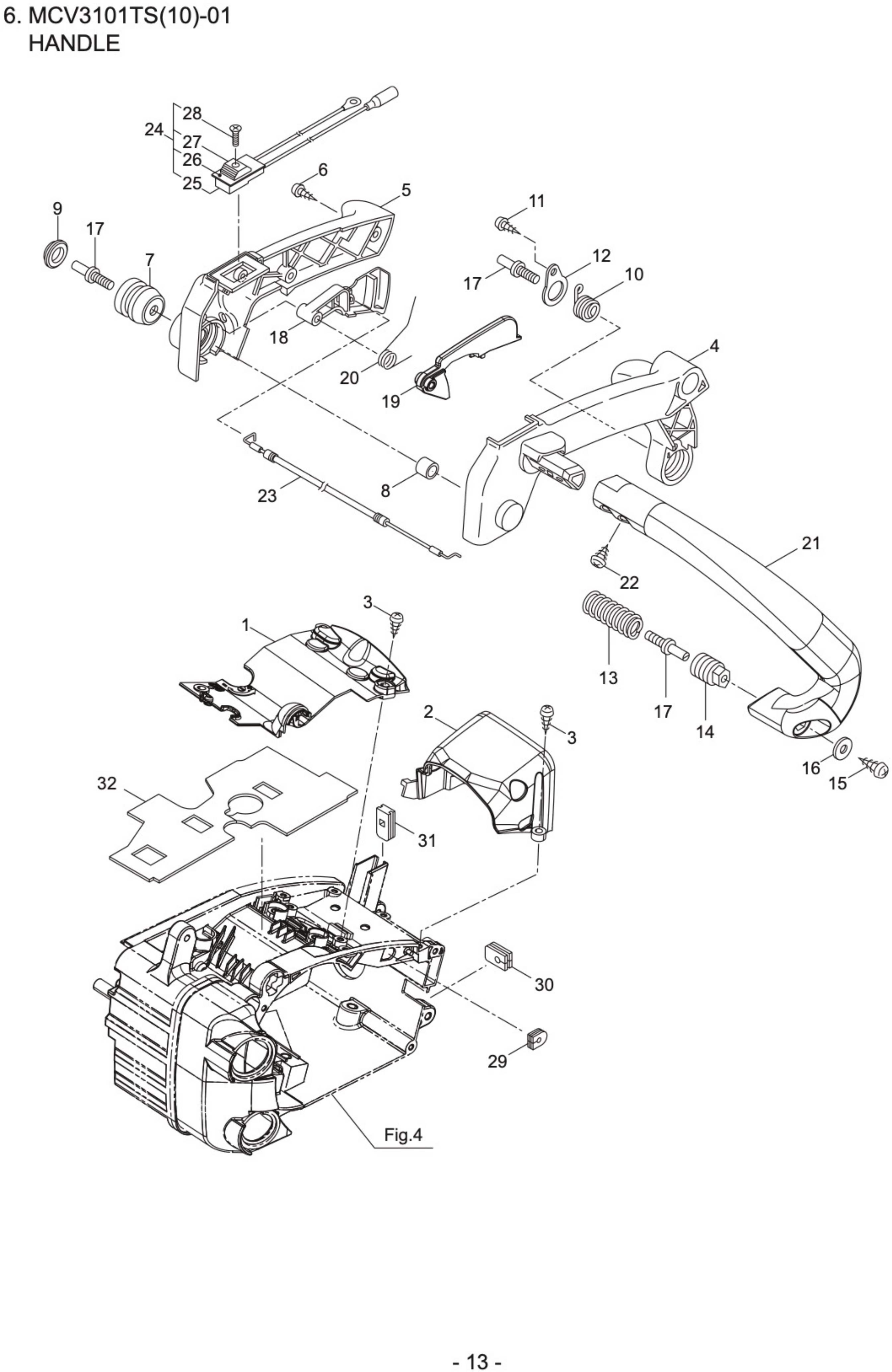 6. MCV3101TS(10)-01
HANDLE

28
24
27
26
25
6
5
9
17
7
11
12
17
10
18
20
19
4
23
8
21
22
3
1
13
17
14
2
3
16
15
32
31
30
29
Fig.4

- 13 -