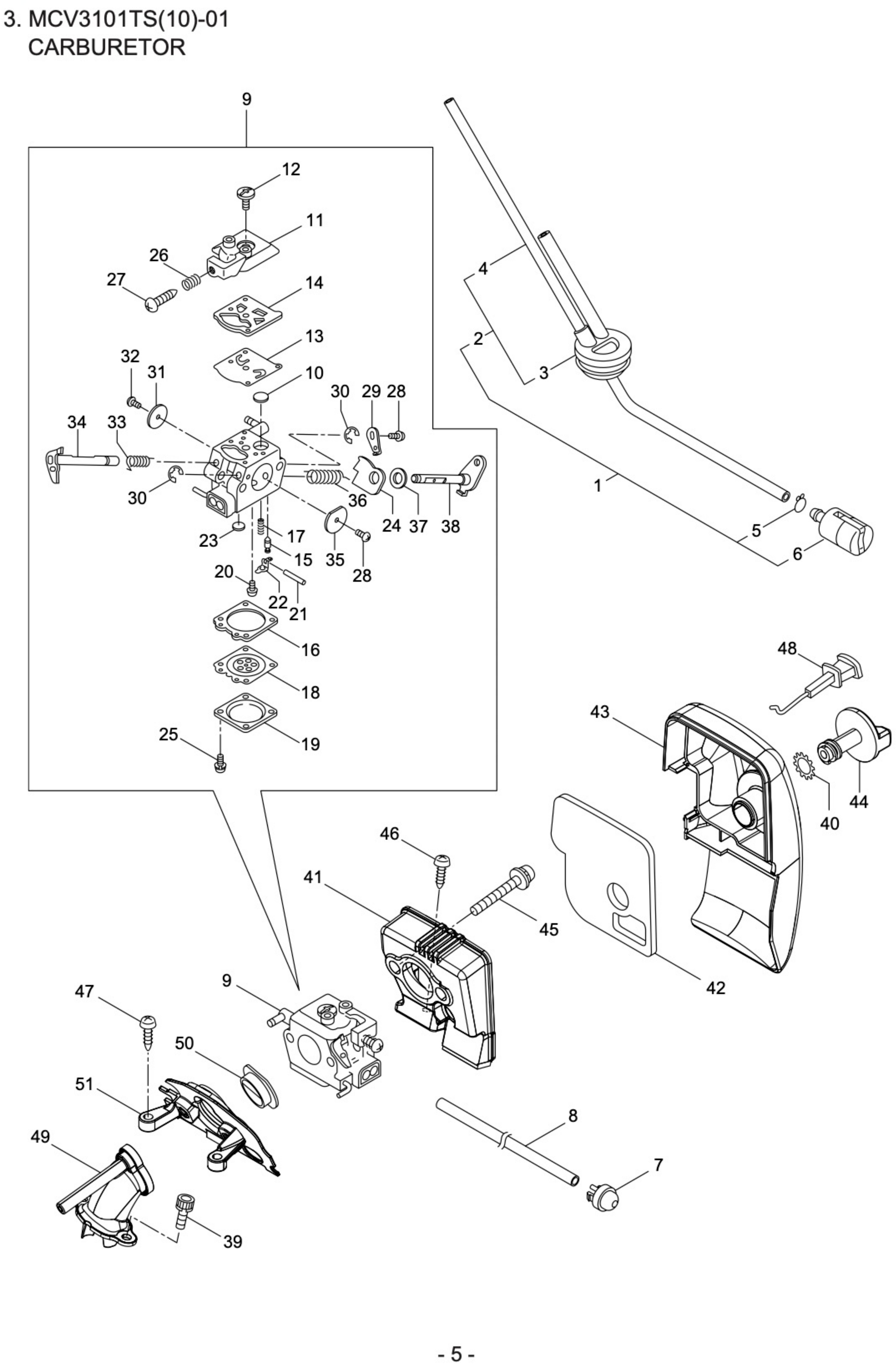 3. MCV3101TS(10)-01
CARBURETOR

9
12
11
26
27
14
13
32
31
10
30
29
28
34
33
30
36
24
37
38
23
17
15
35
28
20
22
21
16
18
19
25
4
2
3
1
5
6
48
43
44
40
46
41
45
42
9
47
50
51
49
39
8
7

- 5 -