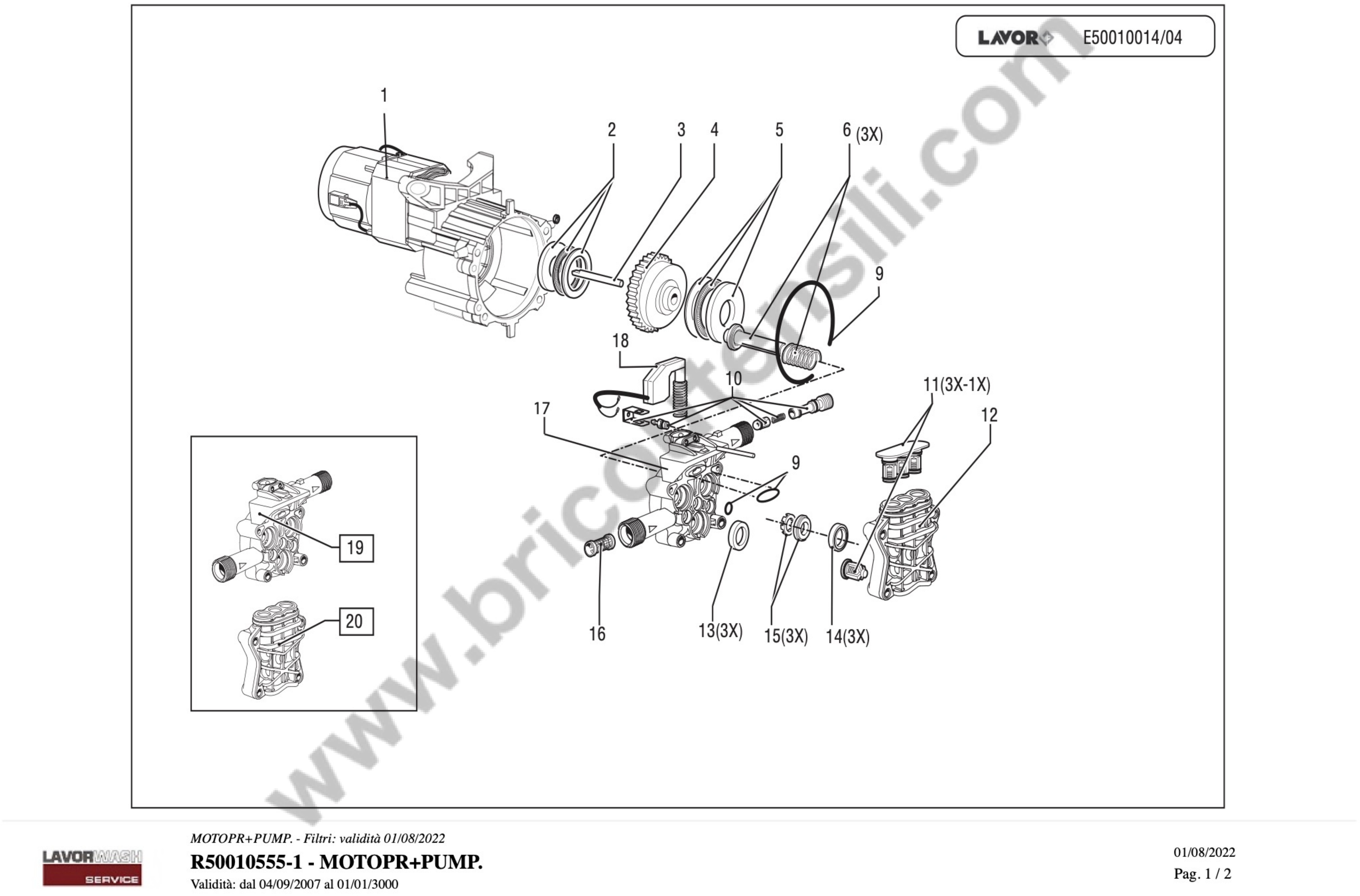 LAVOR E50010014/04

1
2
3
4
5
6 (3X)
9
18
10
11(3X-1X)
12
17
9
19
20
16
13(3X)
15(3X)
14(3X)

www.bricoutensili.com

LAVORWASH SERVICE

MOTOPR+PUMP. - Filtri: validità 01/08/2022

R50010555-1 - MOTOPR+PUMP.

Validità: dal 04/09/2007 al 01/01/3000

01/08/2022

Pag. 1 / 2