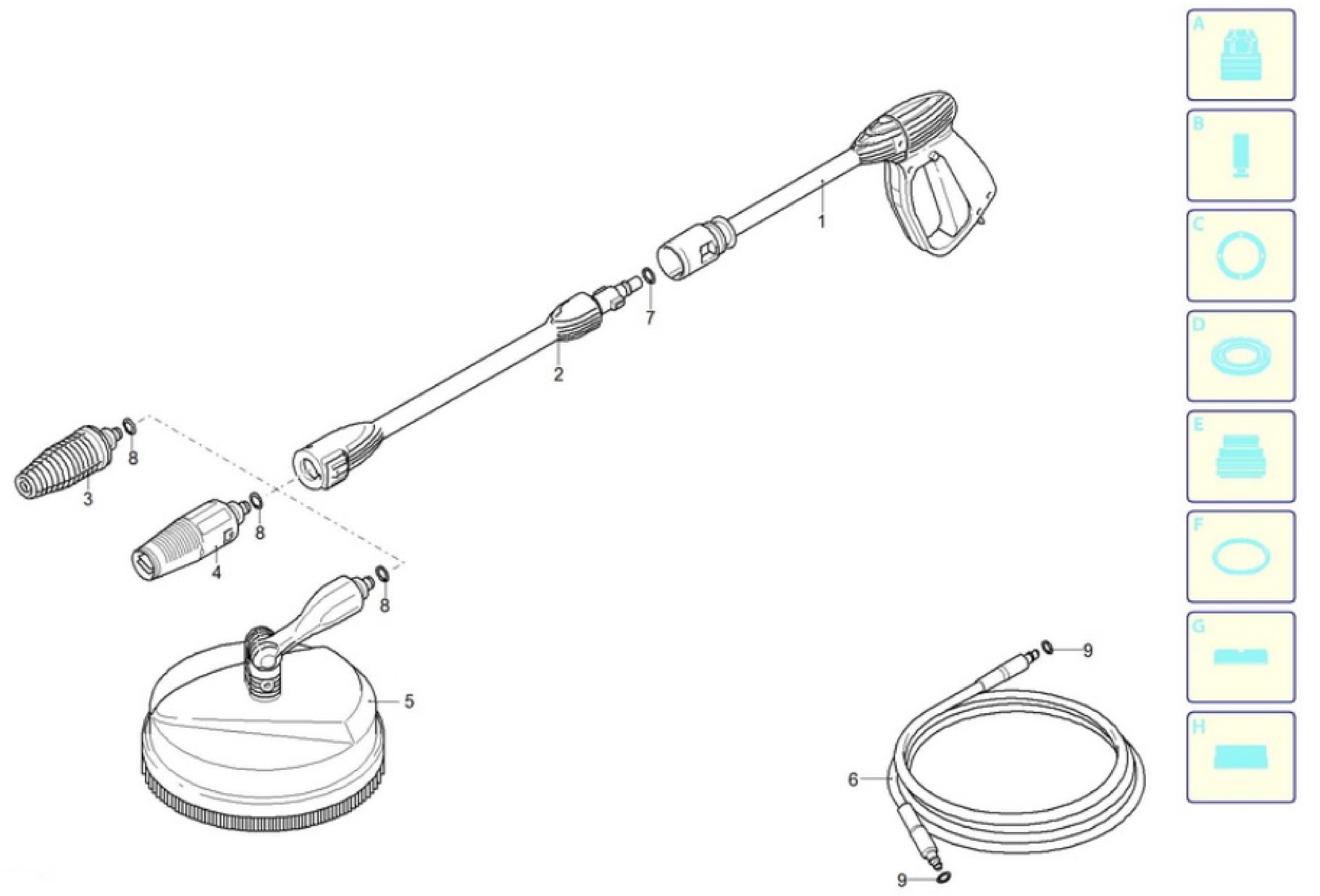 1
7
2
8
3
8
4
8
5
9
6
9
A
B
C
D
E
F
G
H