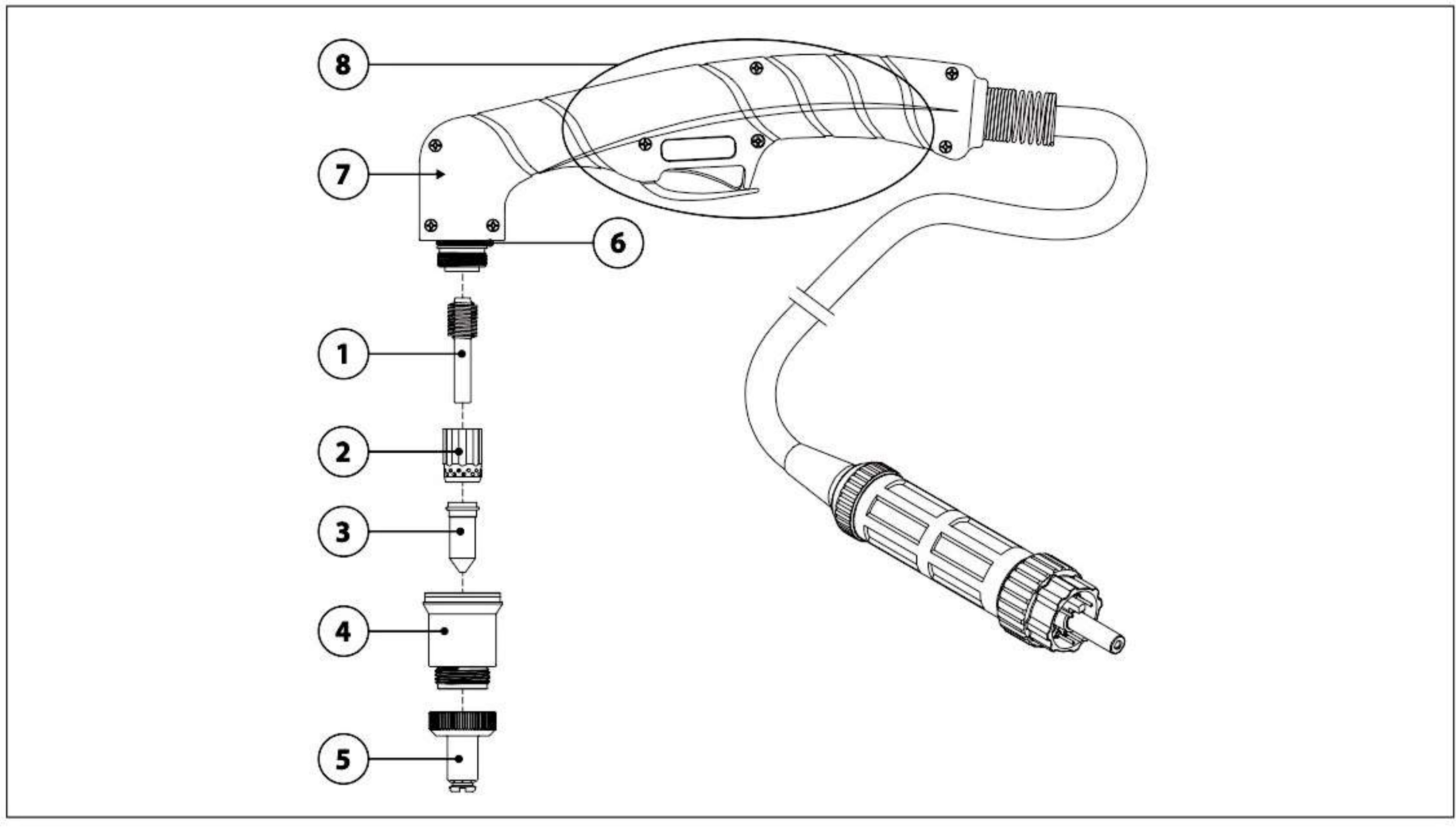 8

7

6

1

2

3

4

5