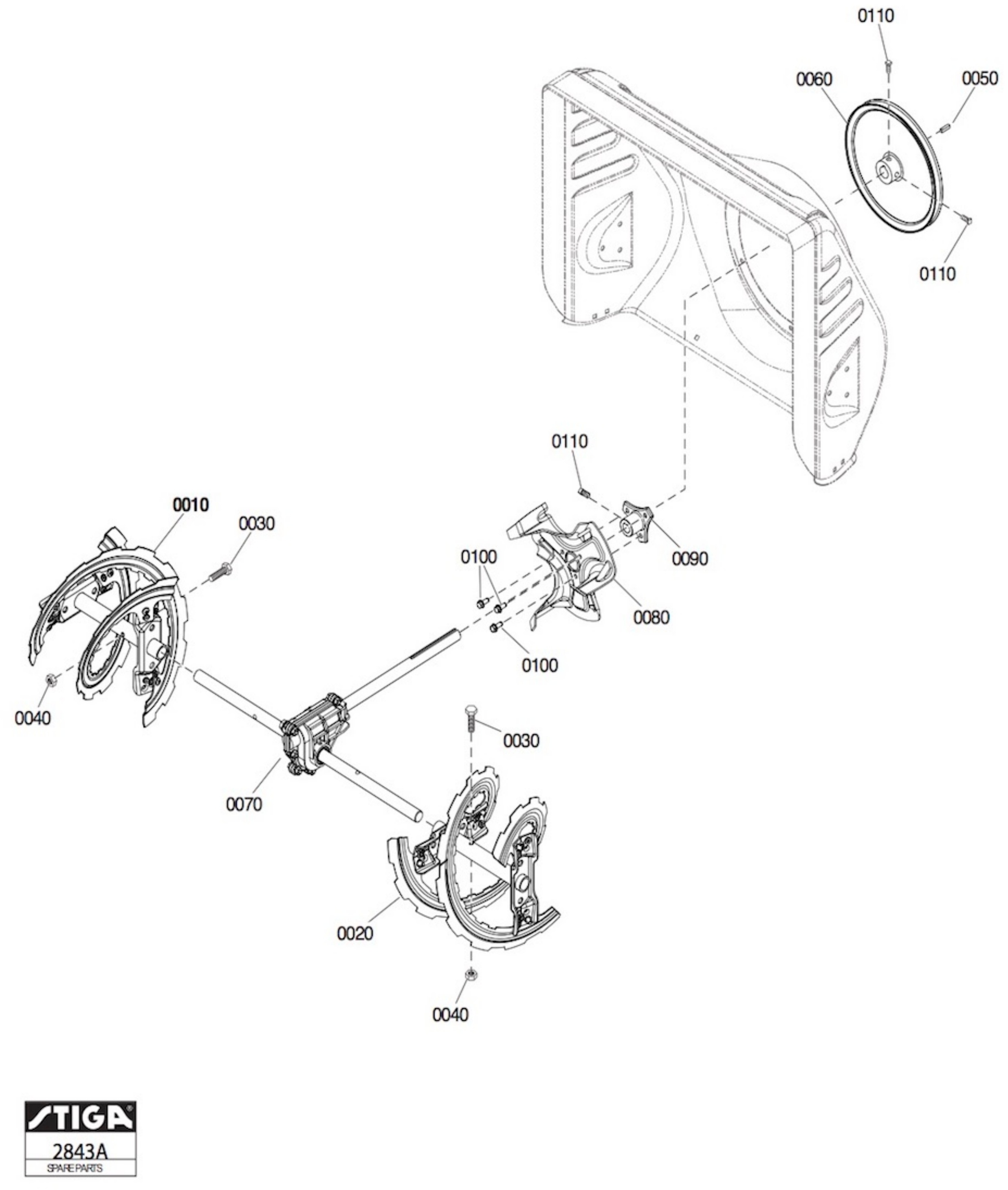 0110
0060
0050
0110
0110
0010
0030
0100
0090
0080
0100
0040
0030
0070
0020
0040

STIGA
2843A
SPARE PARTS