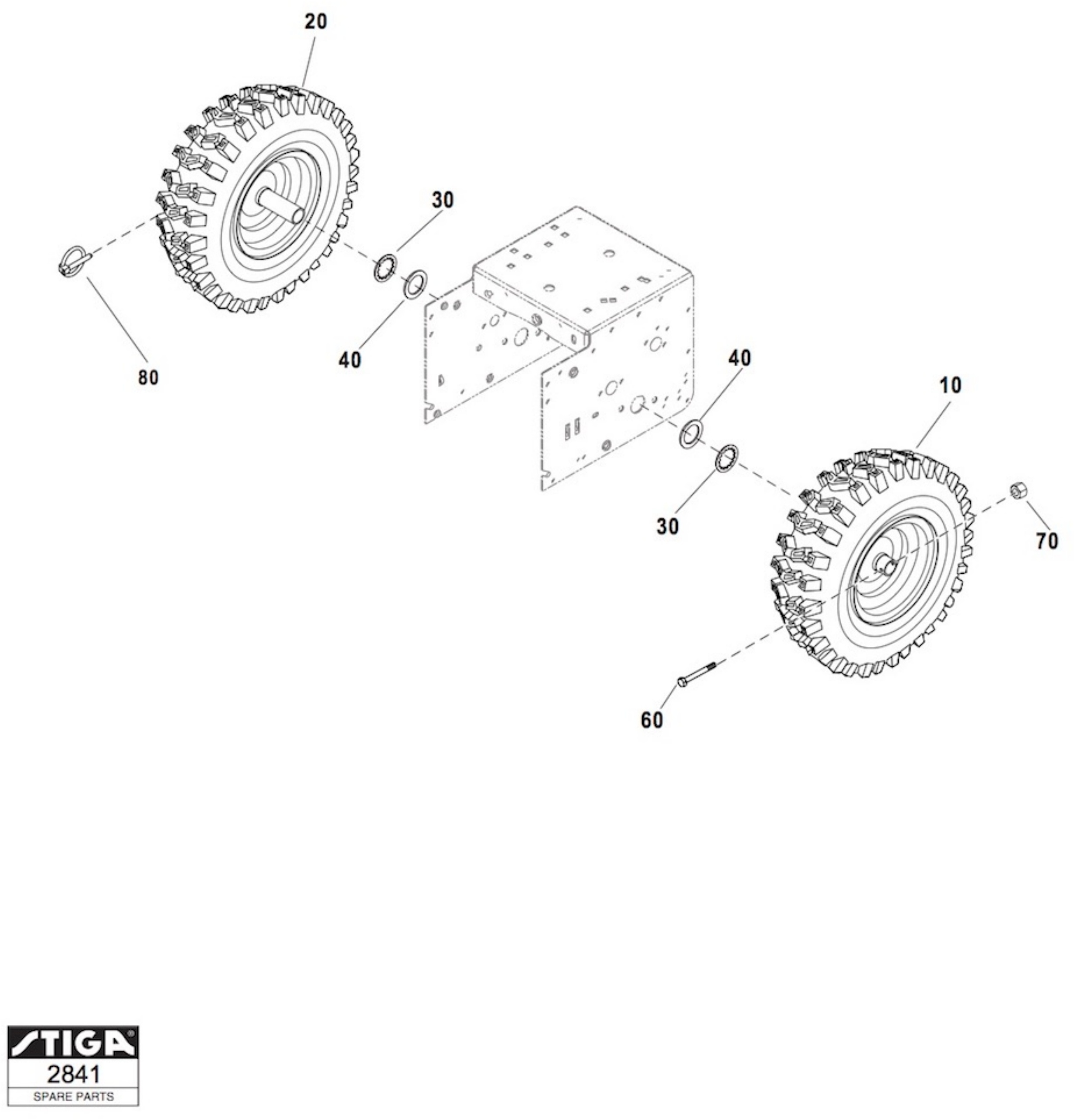 20

30

80

40

40

10

30

70

60

STIGA

2841

SPARE PARTS