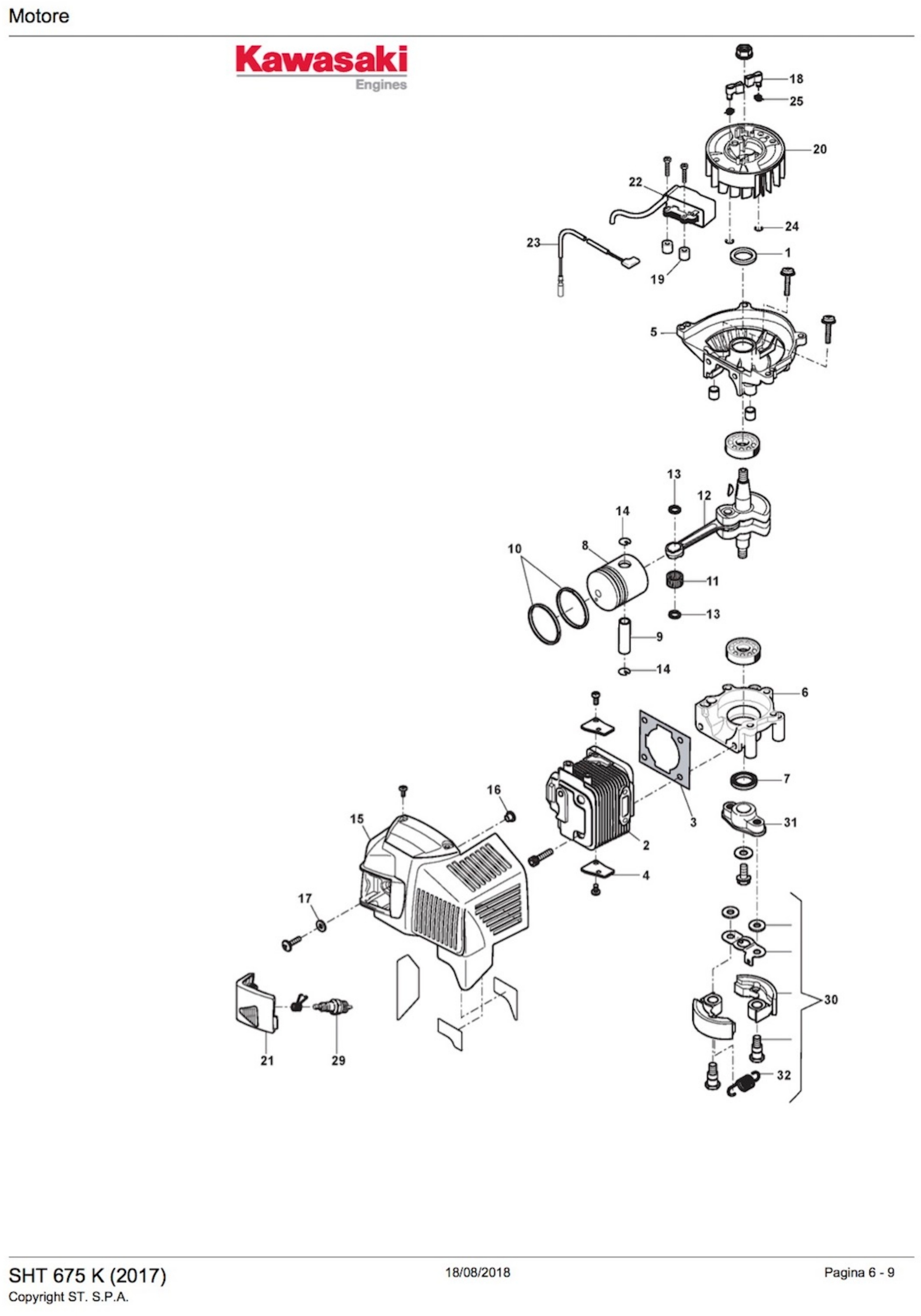 Motore

Kawasaki
Engines

18
25
20
22
24
23
1
19
5
13
12
14
10
8
11
13
9
14
6
16
15
3
7
31
2
4
17
30
21
29
32

SHT 675 K (2017)
Copyright ST. S.P.A.
18/08/2018
Pagina 6 - 9