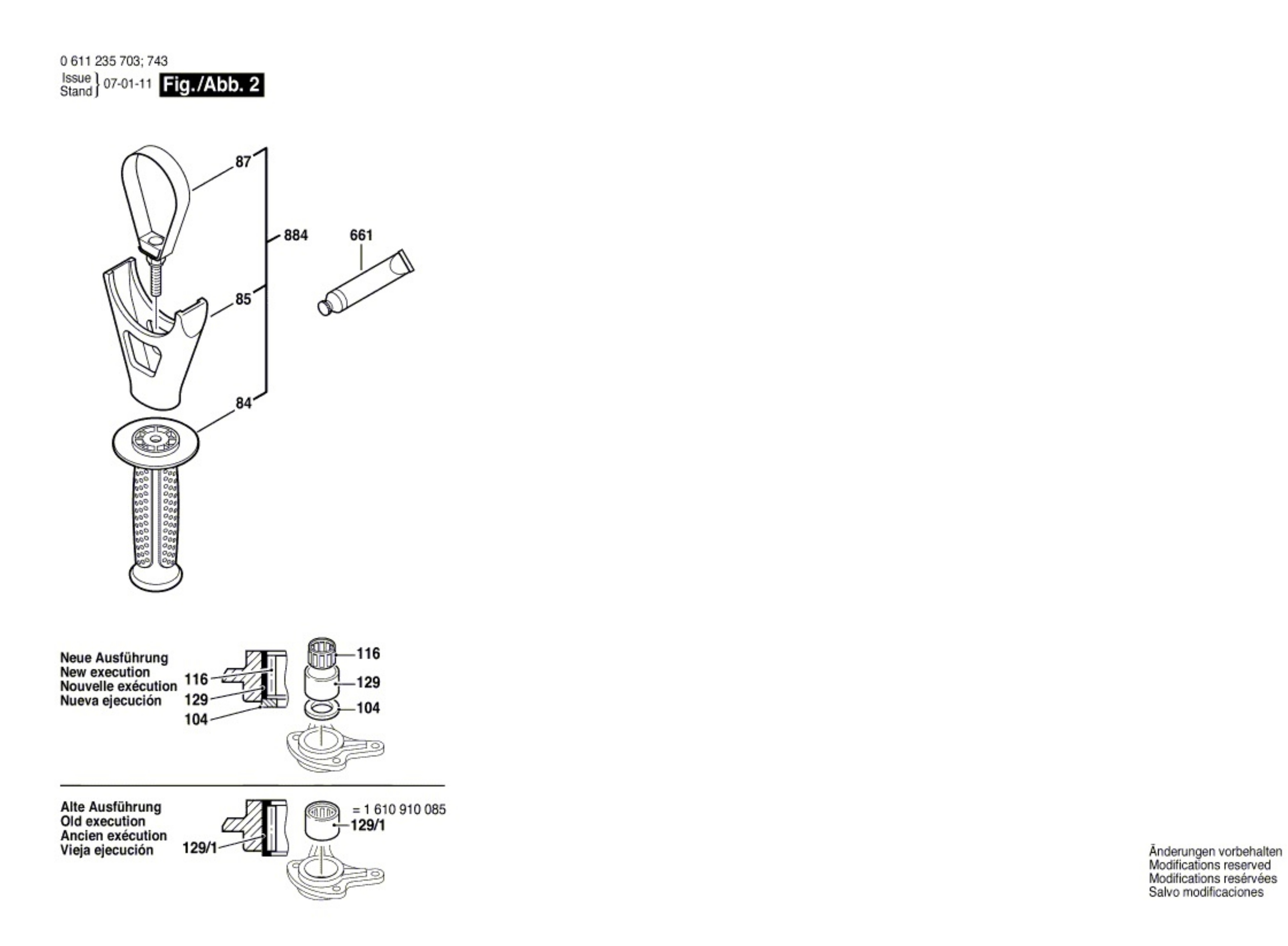 0 611 235 703; 743
Issue
Stand 07-01-11 Fig./Abb. 2

87
884
661
85
84

Neue Ausführung
New execution
Nouvelle exécution
Nueva ejecución

116
129
104
116
129
104

Alte Ausführung
Old execution
Ancien exécution
Vieja ejecución

129/1
= 1 610 910 085
129/1

Änderungen vorbehalten
Modifications reserved
Modifications resérvées
Salvo modificaciones