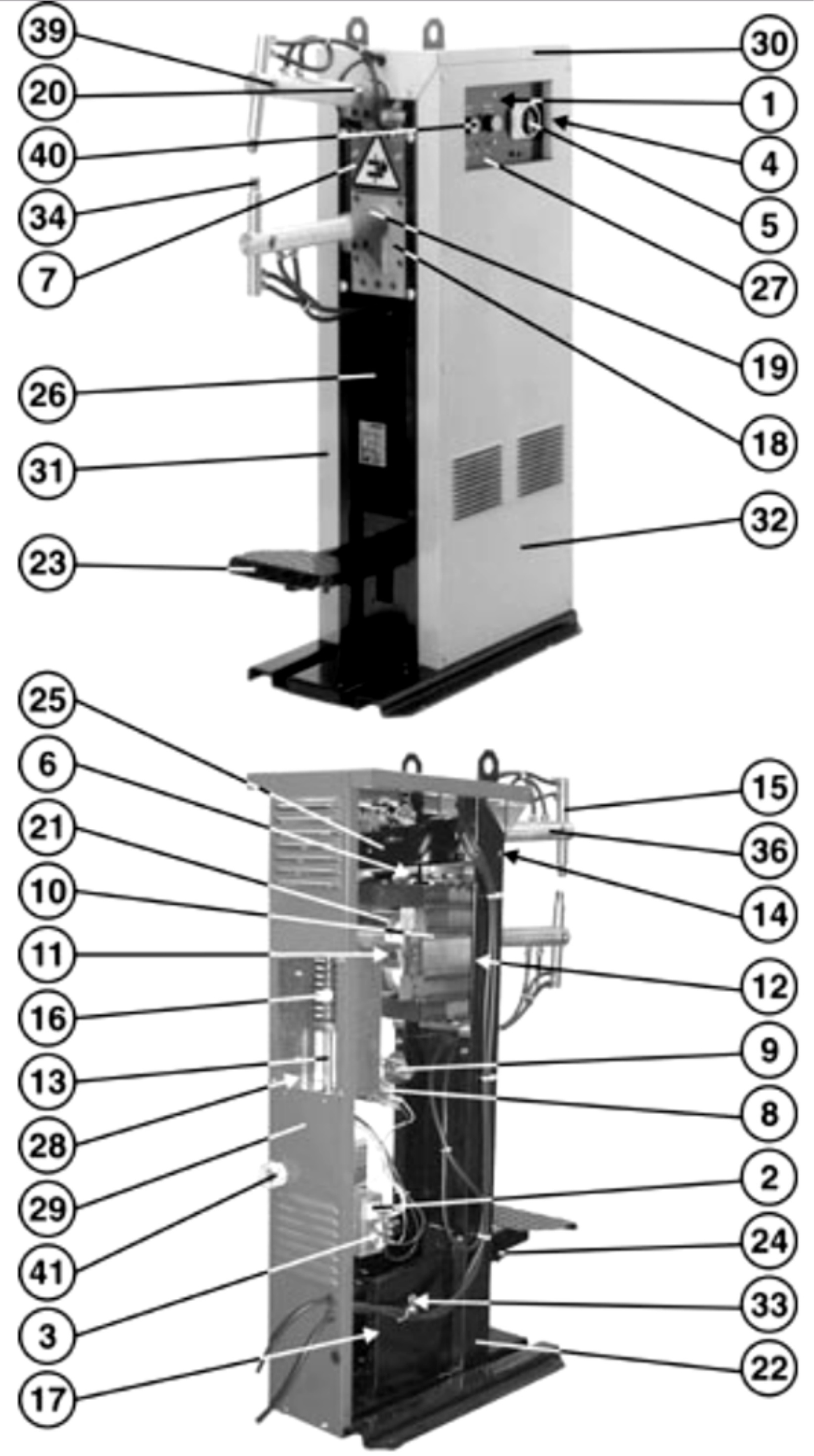 39
20
40
34
7
26
31
23
30
1
4
5
27
19
18
32
25
6
21
10
11
16
13
28
29
41
3
17
15
36
14
12
9
8
2
24
33
22