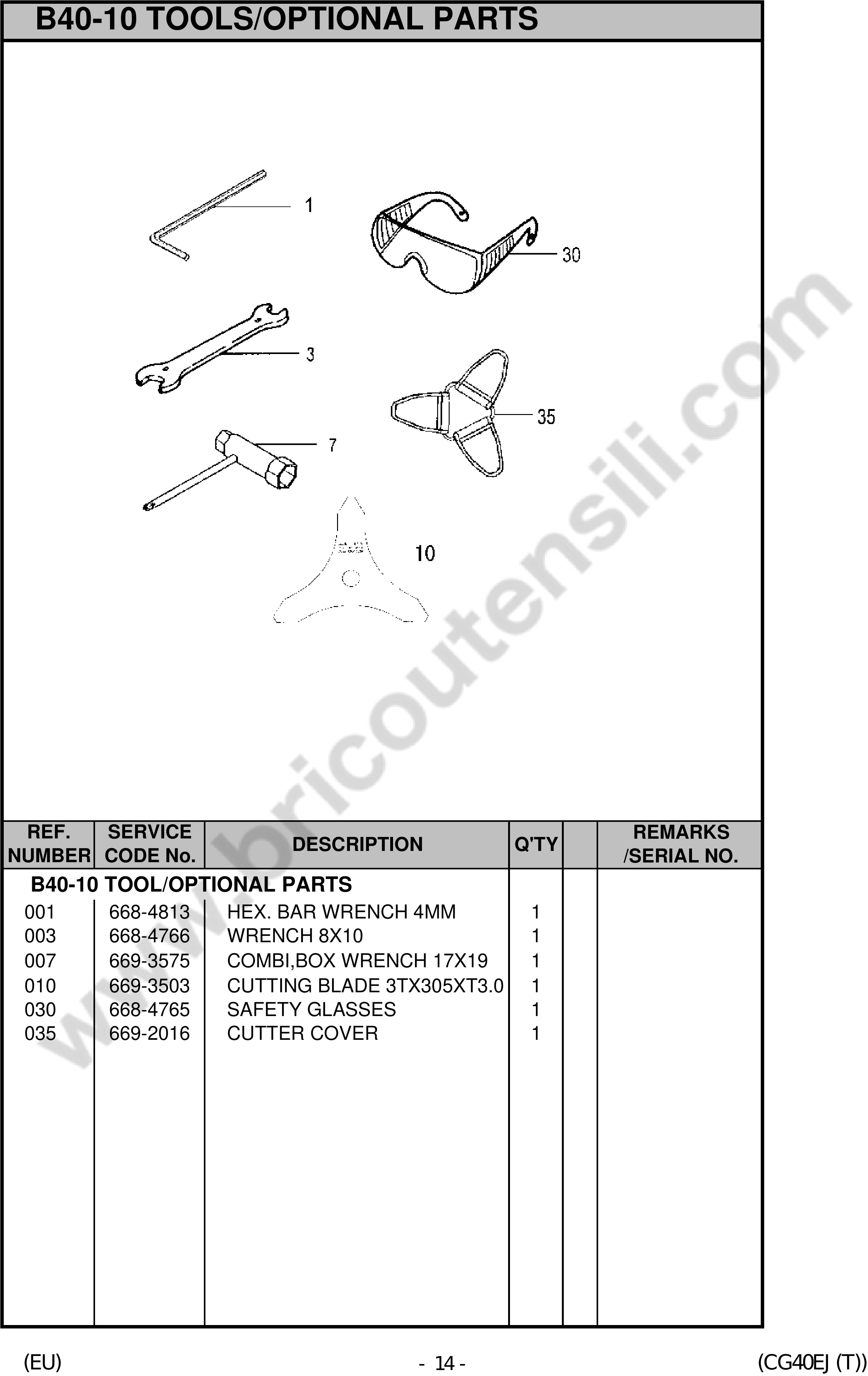 B40-10 TOOLS/OPTIONAL PARTS

1

30

3

35

7

10

www.bricoutensili.com

| REF. NUMBER | SERVICE CODE No. | DESCRIPTION | Q'TY | | REMARKS /SERIAL NO. |
|---|---|---|---|---|---|
| B40-10 TOOL/OPTIONAL PARTS | | | | | |
| 001 | 668-4813 | HEX. BAR WRENCH 4MM | 1 | | |
| 003 | 668-4766 | WRENCH 8X10 | 1 | | |
| 007 | 669-3575 | COMBI,BOX WRENCH 17X19 | 1 | | |
| 010 | 669-3503 | CUTTING BLADE 3TX305XT3.0 | 1 | | |
| 030 | 668-4765 | SAFETY GLASSES | 1 | | |
| 035 | 669-2016 | CUTTER COVER | 1 | | |

(EU) - 14 - (CG40EJ (T))