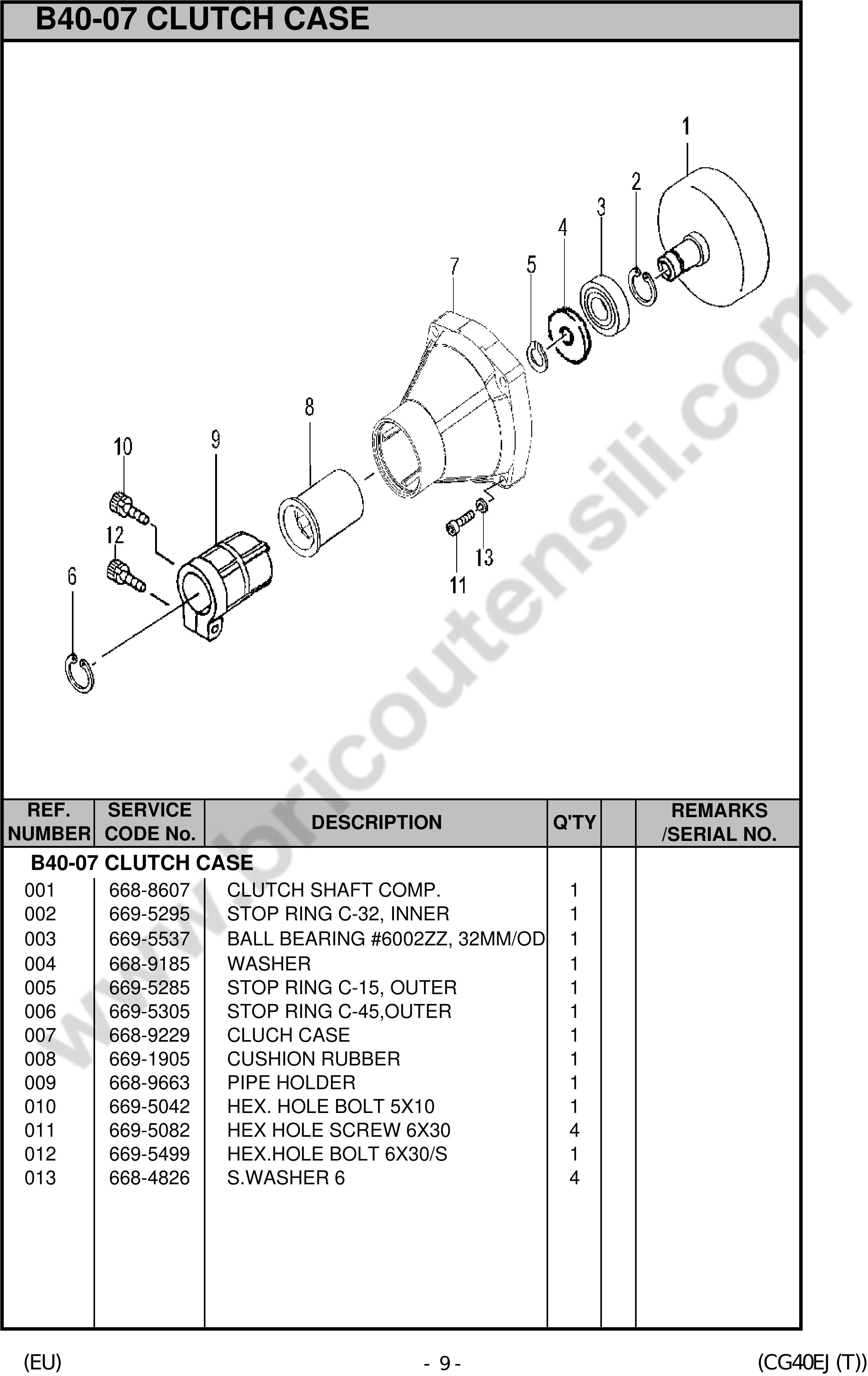 B40-07 CLUTCH CASE

1
2
3
4
5
7
8
9
10
12
6
11
13

www.bricoutensili.com

| REF. NUMBER | SERVICE CODE No. | DESCRIPTION | Q'TY | | REMARKS /SERIAL NO. |
|---|---|---|---|---|---|
| B40-07 CLUTCH CASE | | | | | |
| 001 | 668-8607 | CLUTCH SHAFT COMP. | 1 | | |
| 002 | 669-5295 | STOP RING C-32, INNER | 1 | | |
| 003 | 669-5537 | BALL BEARING #6002ZZ, 32MM/OD | 1 | | |
| 004 | 668-9185 | WASHER | 1 | | |
| 005 | 669-5285 | STOP RING C-15, OUTER | 1 | | |
| 006 | 669-5305 | STOP RING C-45,OUTER | 1 | | |
| 007 | 668-9229 | CLUCH CASE | 1 | | |
| 008 | 669-1905 | CUSHION RUBBER | 1 | | |
| 009 | 668-9663 | PIPE HOLDER | 1 | | |
| 010 | 669-5042 | HEX. HOLE BOLT 5X10 | 1 | | |
| 011 | 669-5082 | HEX HOLE SCREW 6X30 | 4 | | |
| 012 | 669-5499 | HEX.HOLE BOLT 6X30/S | 1 | | |
| 013 | 668-4826 | S.WASHER 6 | 4 | | |

(EU)
- 9 -
(CG40EJ (T))